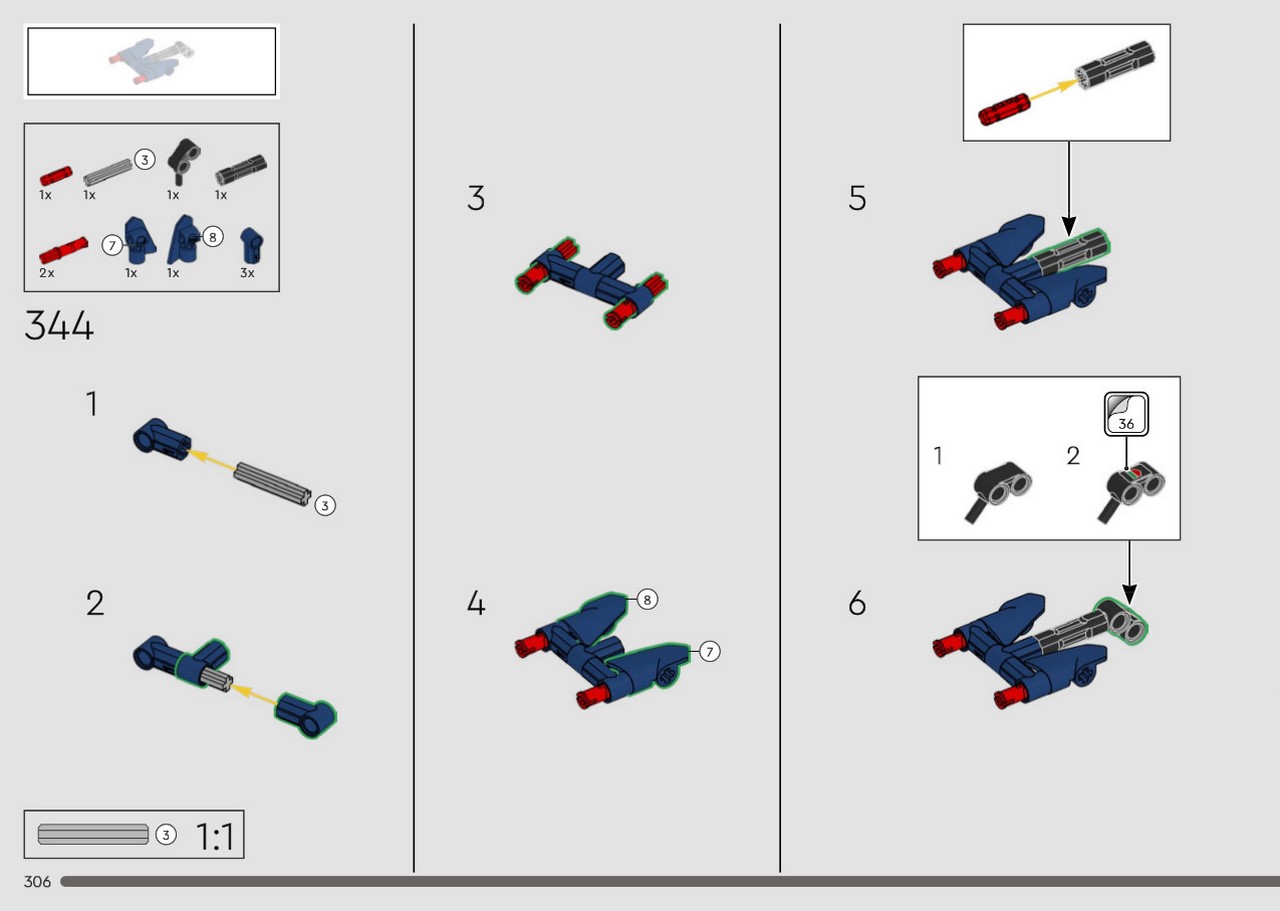 1x 1x 3 1x 1x

2x 7 1x 1x 8 3x

344

1

3

2

3 1:1

306

3

4

8

7

5

1

2

36

6