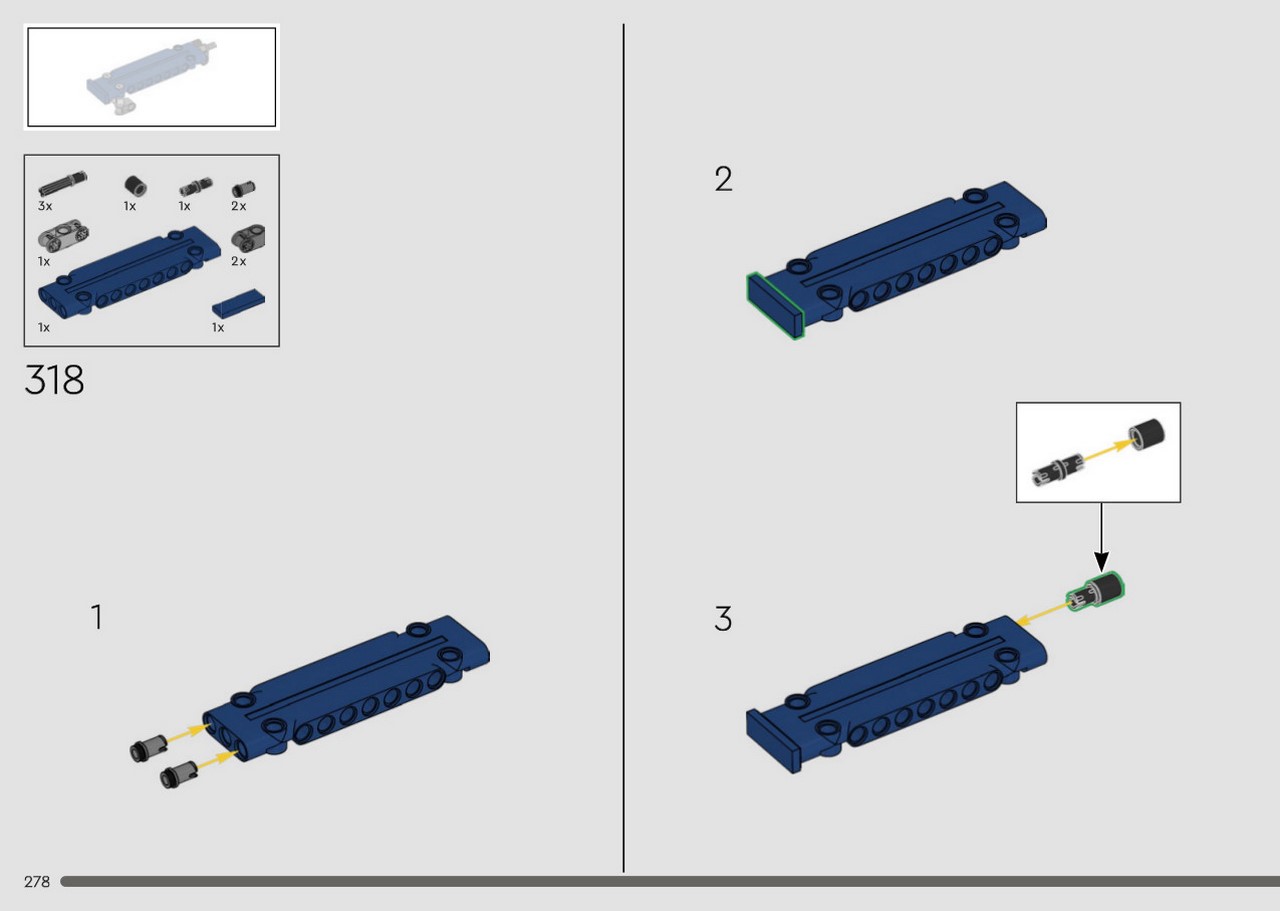 3x
1x
1x
2x
1x
2x
1x
1x

318

1

2

3

278