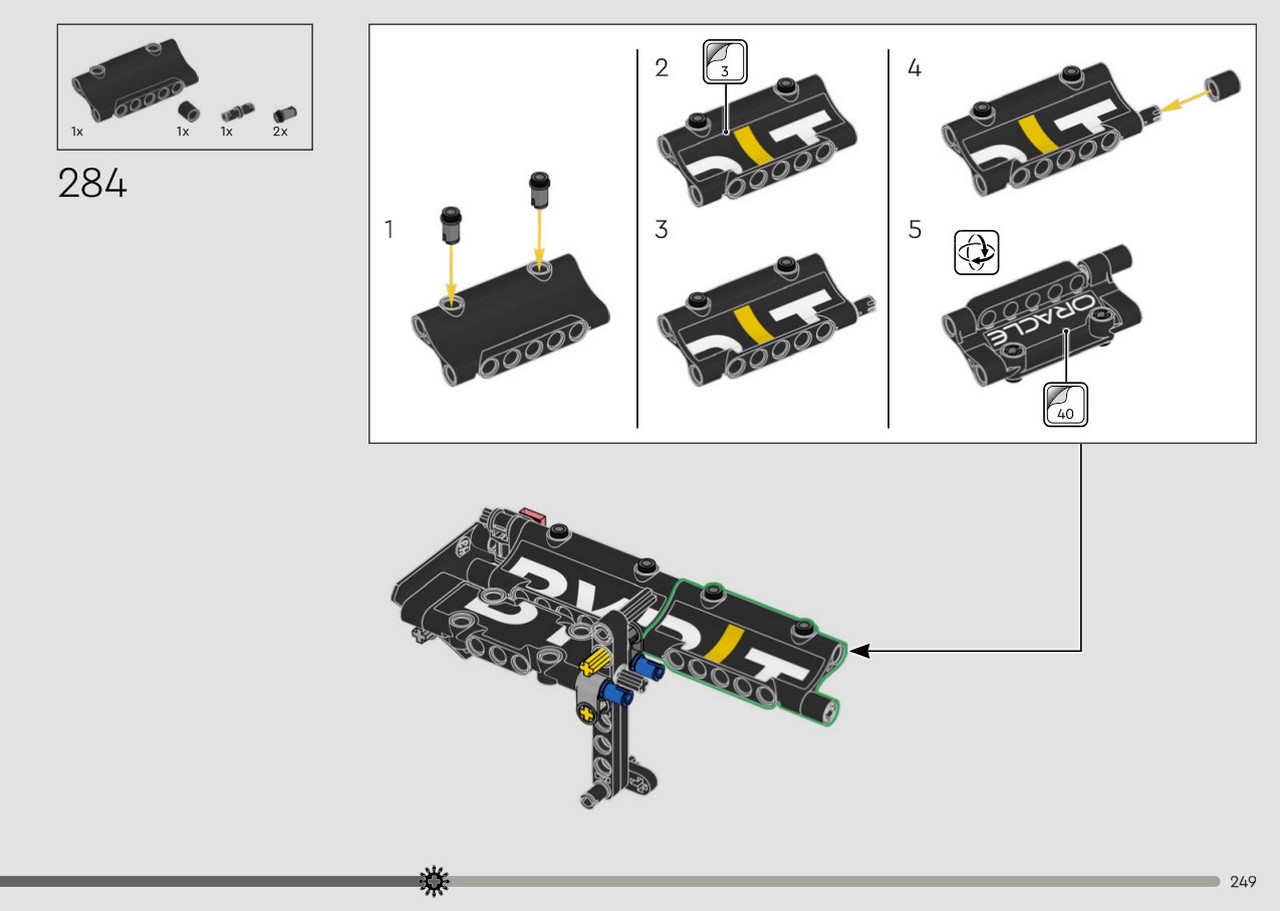 1x 1x 1x 2x

284

1

2
3

3

4

5

ORACLE

40

249