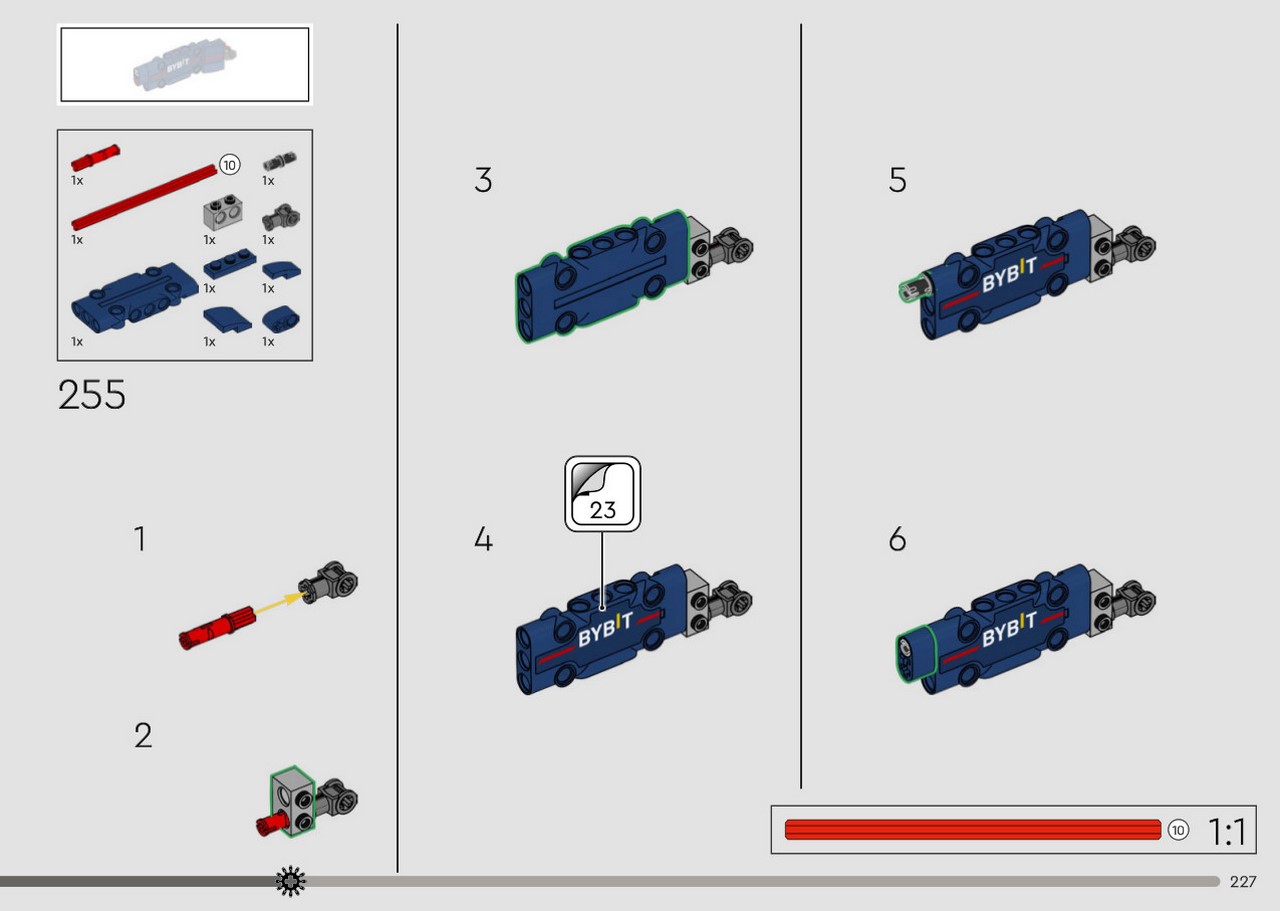 BYBIT

1x
10
1x
1x
1x
1x
1x
1x
1x
1x
1x

255

1

2

3

4

23

BYBIT

5

BYBIT

6

BYBIT

10 1:1

227