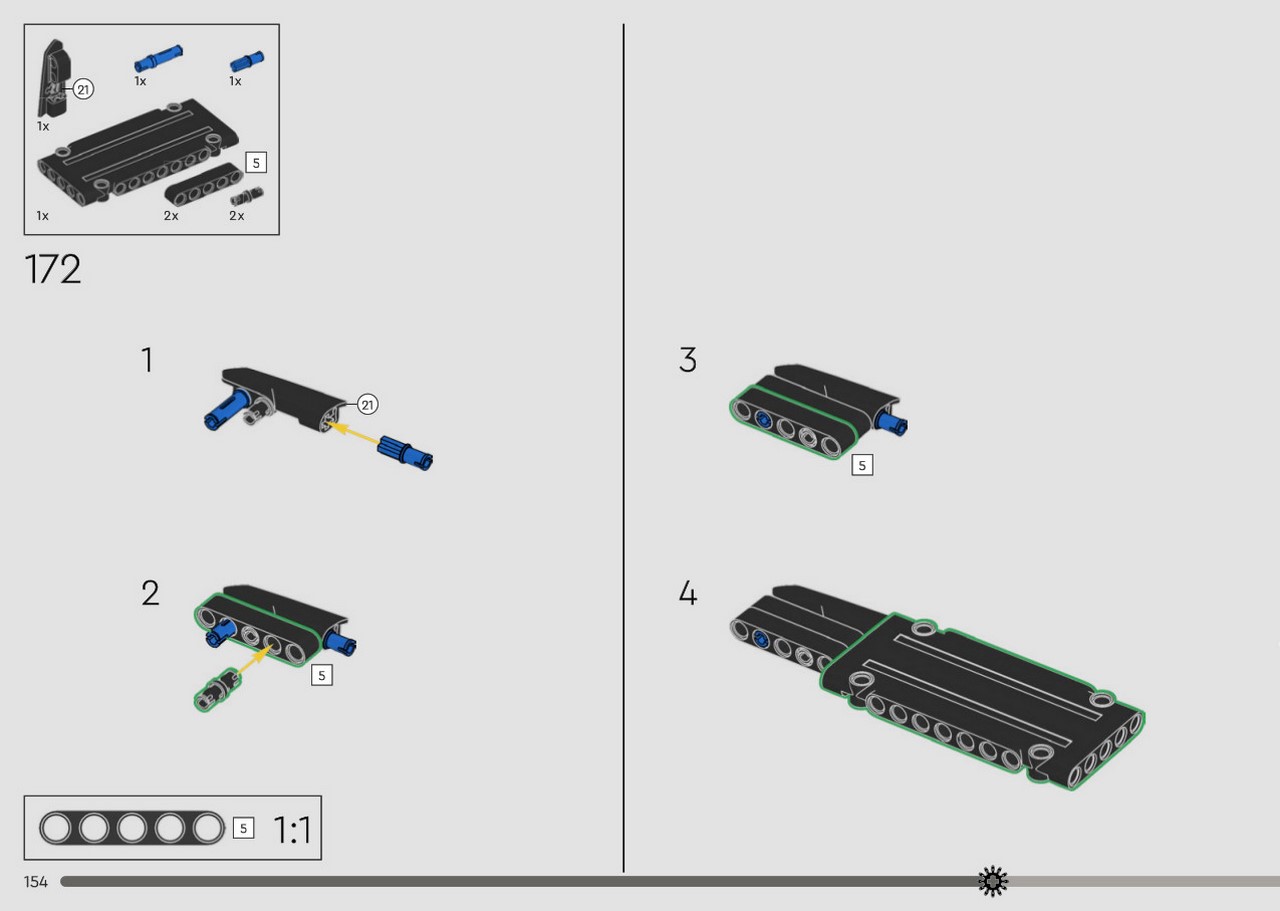 21
1x
1x
1x
5
1x
2x
2x

172

1
21

2
5

3
5

4

5 1:1

154