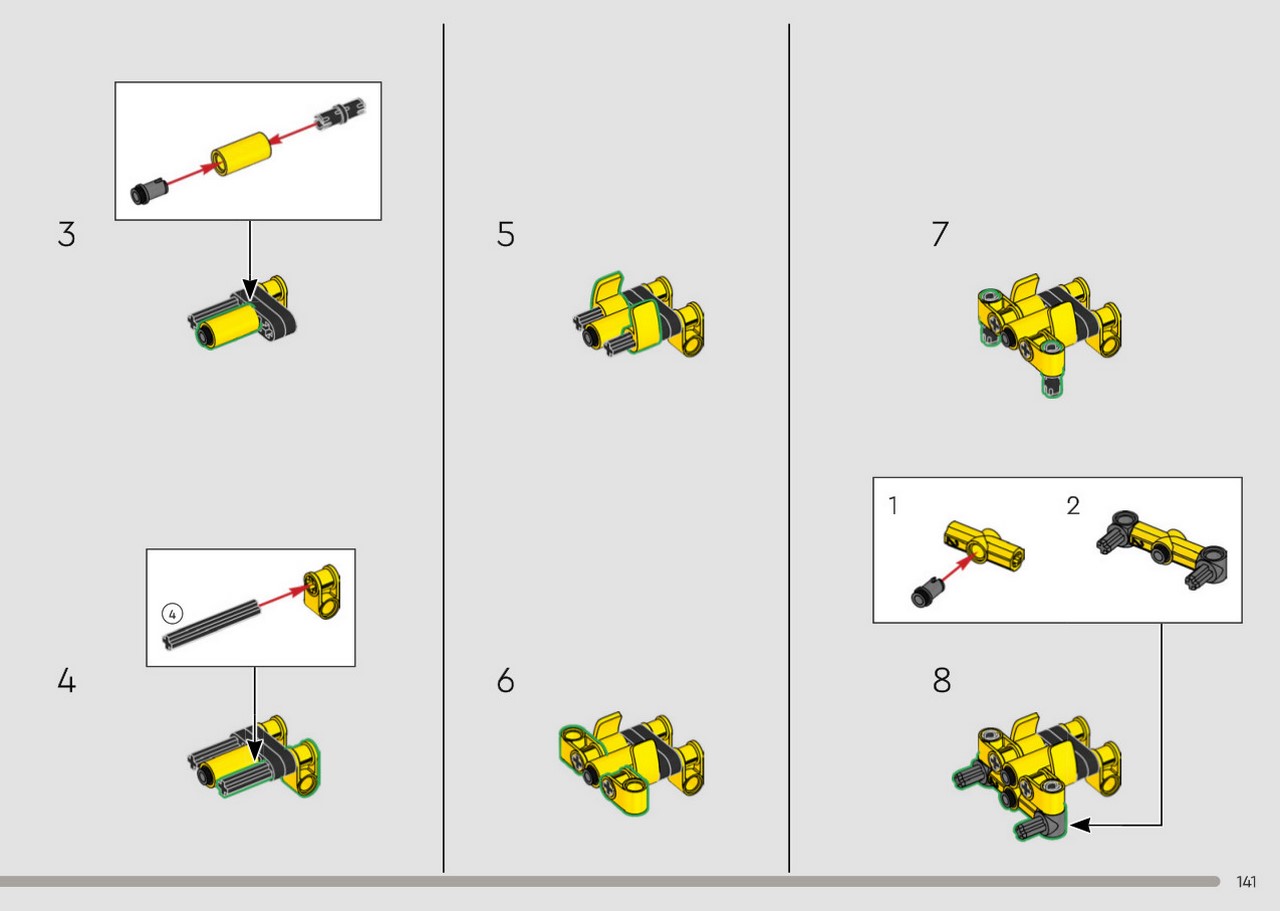 3

4
4

5

6

7

1
2

8

141