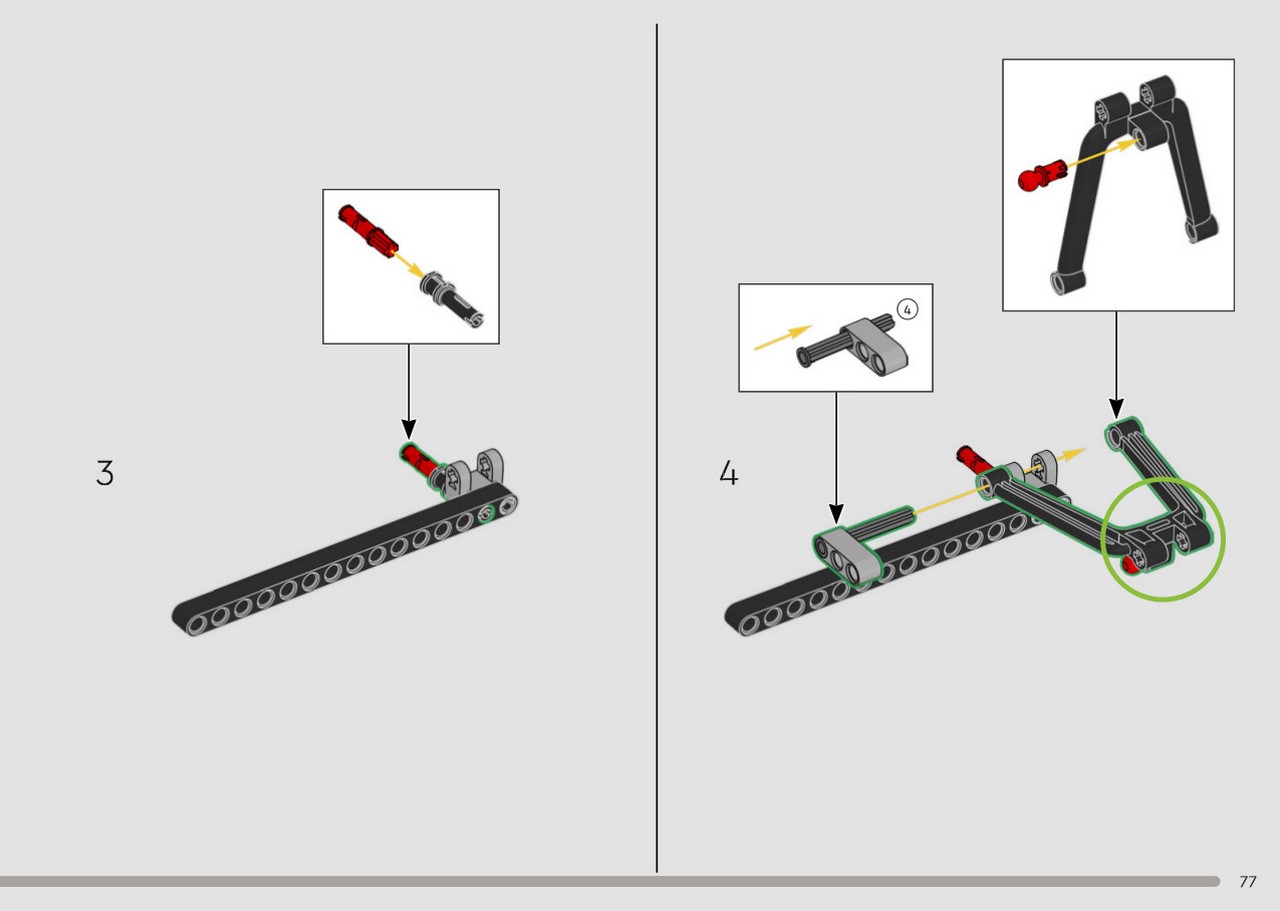 3

4

4

77