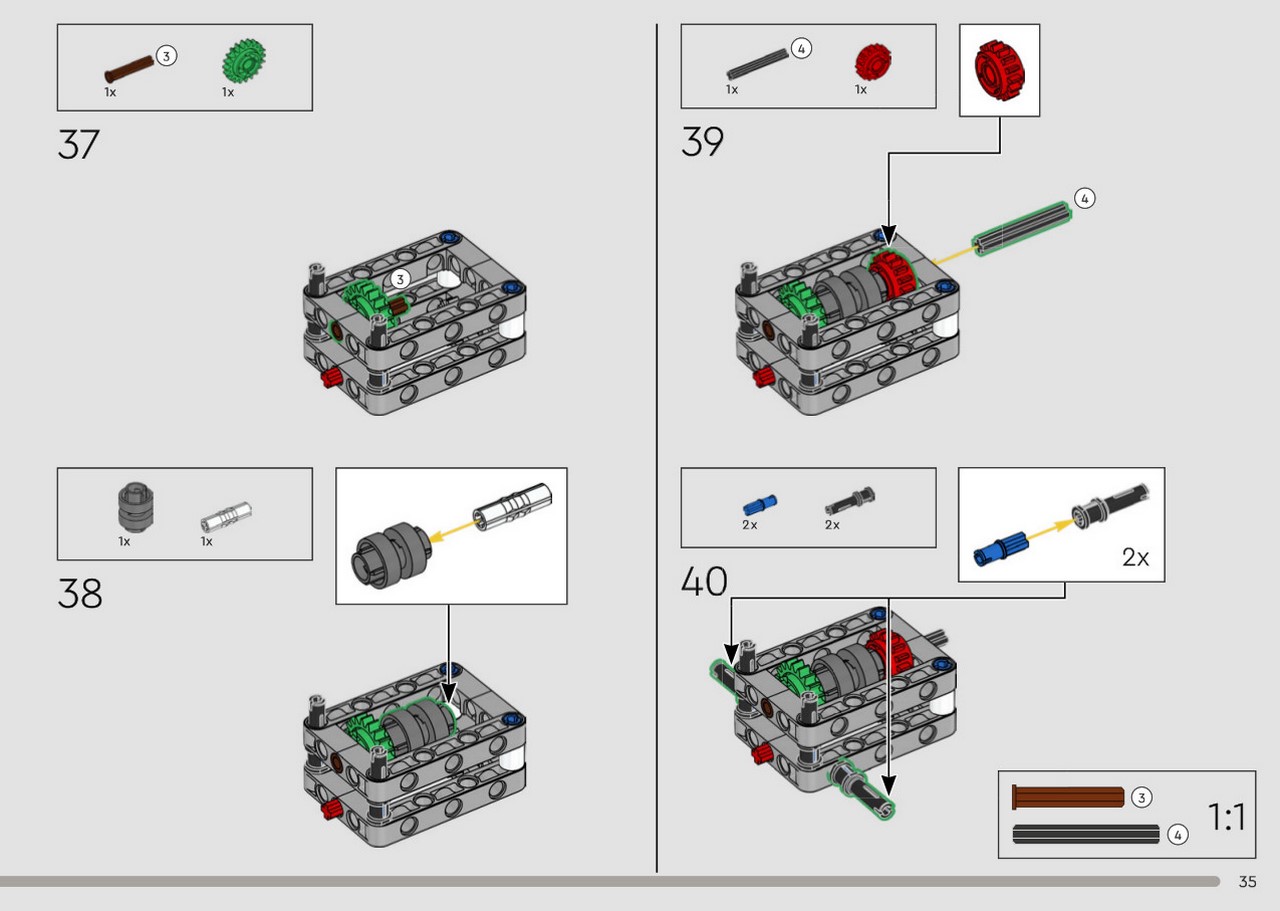 3
1x
1x

37

3

1x
1x

38

4
1x
1x

39

4

2x
2x

2x

40

3
4
1:1

35