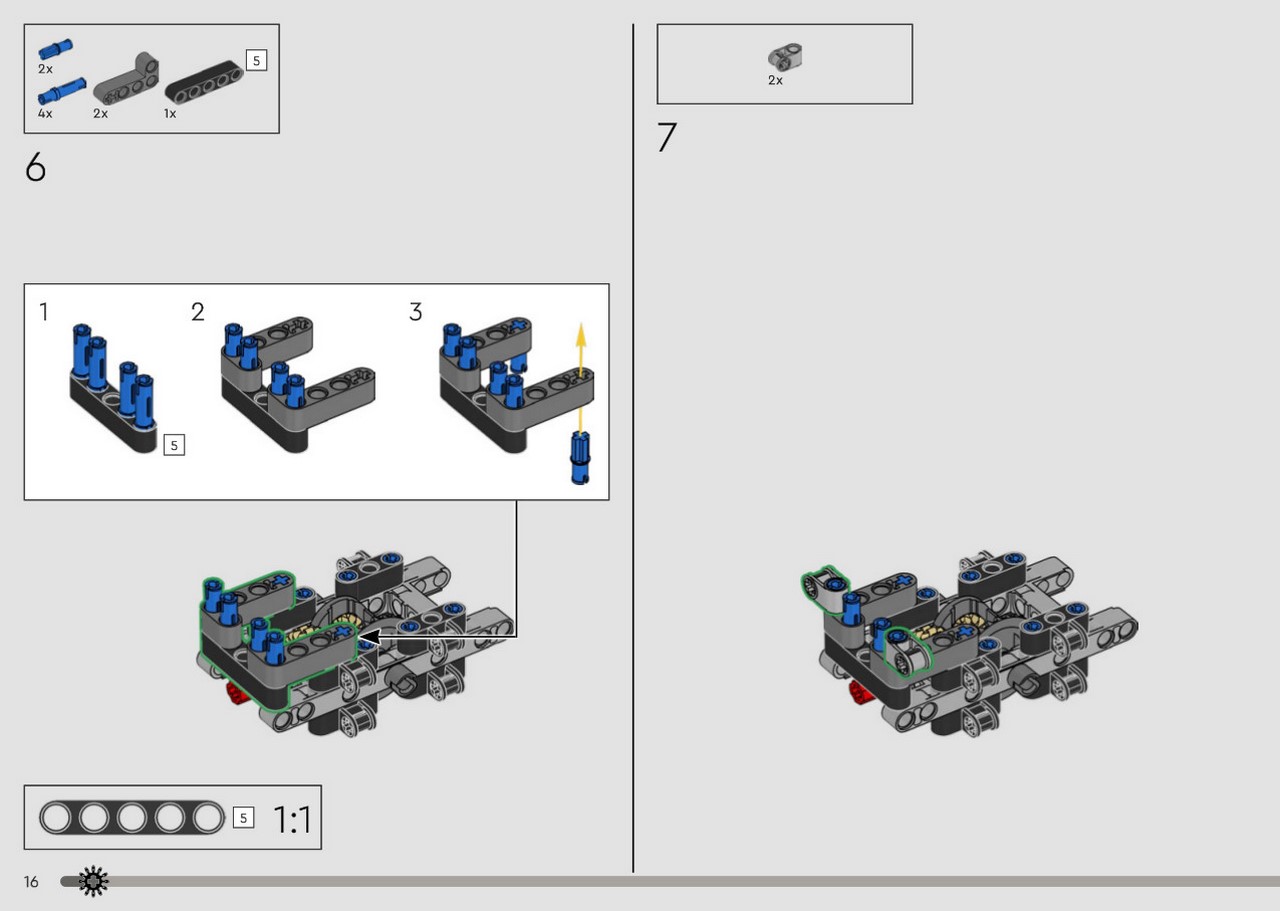 2x
4x
2x
1x
5

6

1
5
2
3

5
1:1

16

2x

7