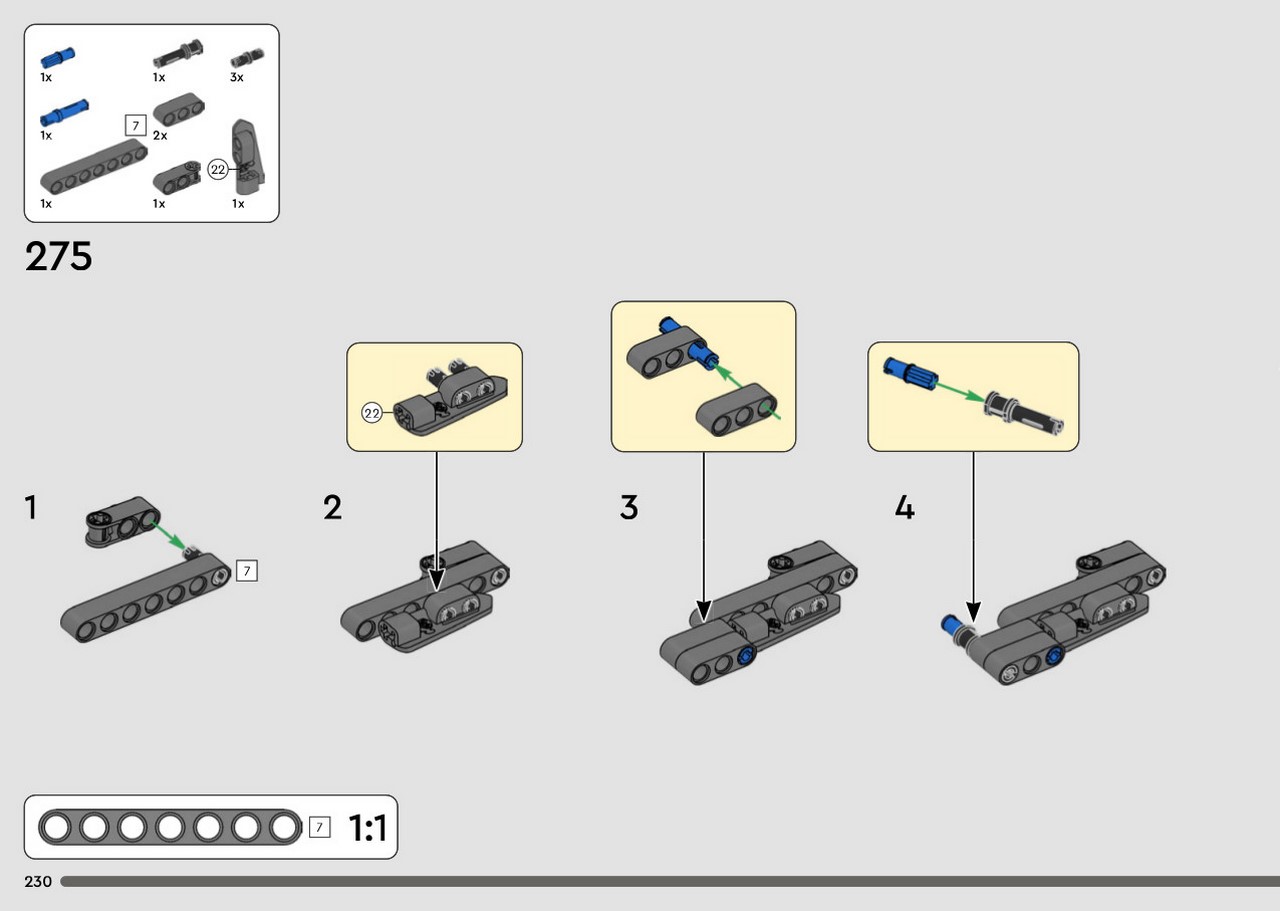 1x
1x
3x
1x
7
2x
22
1x
1x
1x

275

22

1

7

2

3

4

7 1:1

230