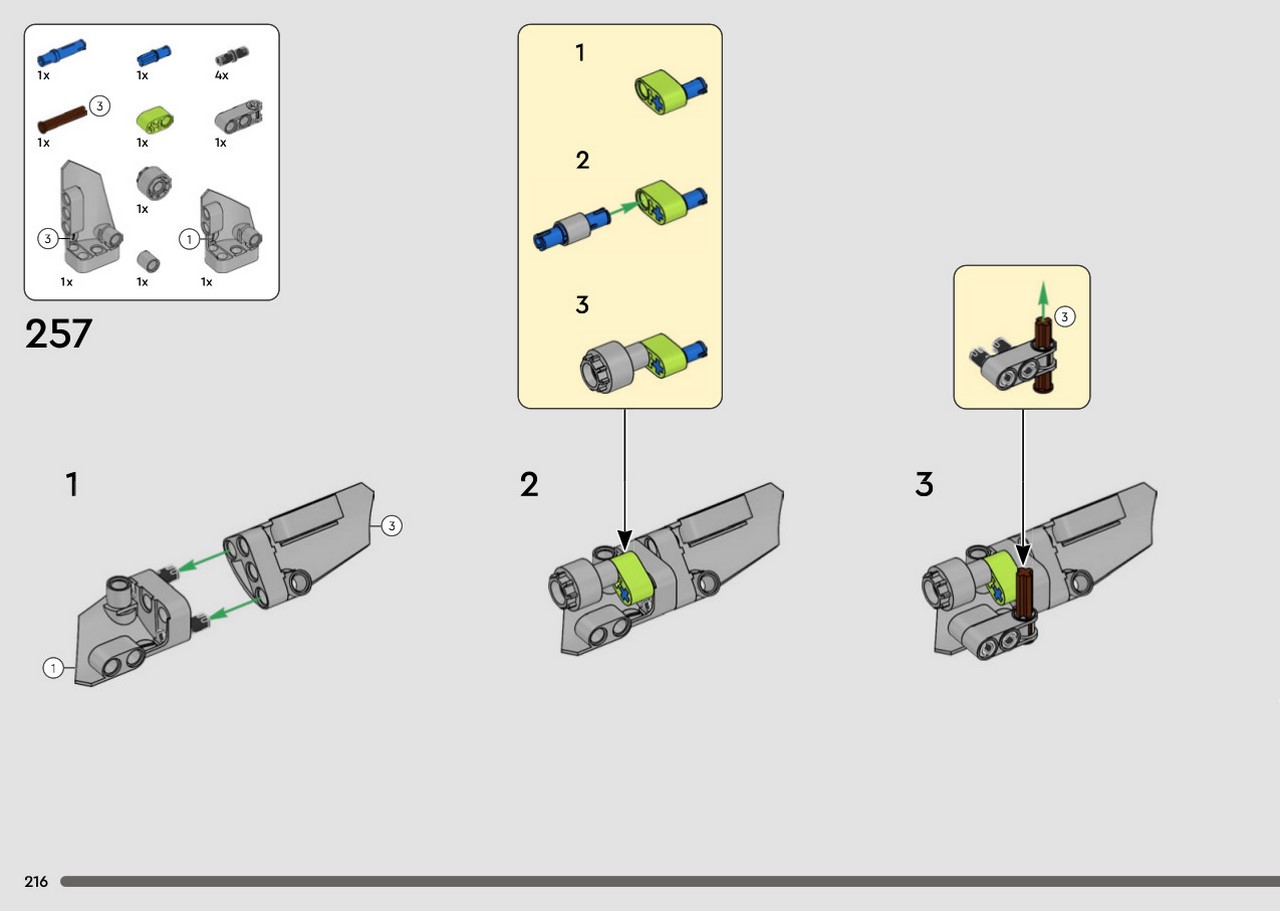 1x
1x
4x
3
1x
1x
1x
1x
3
1
1x
1x
1x

257

1
2
3

3

1
3
1

2

3

216