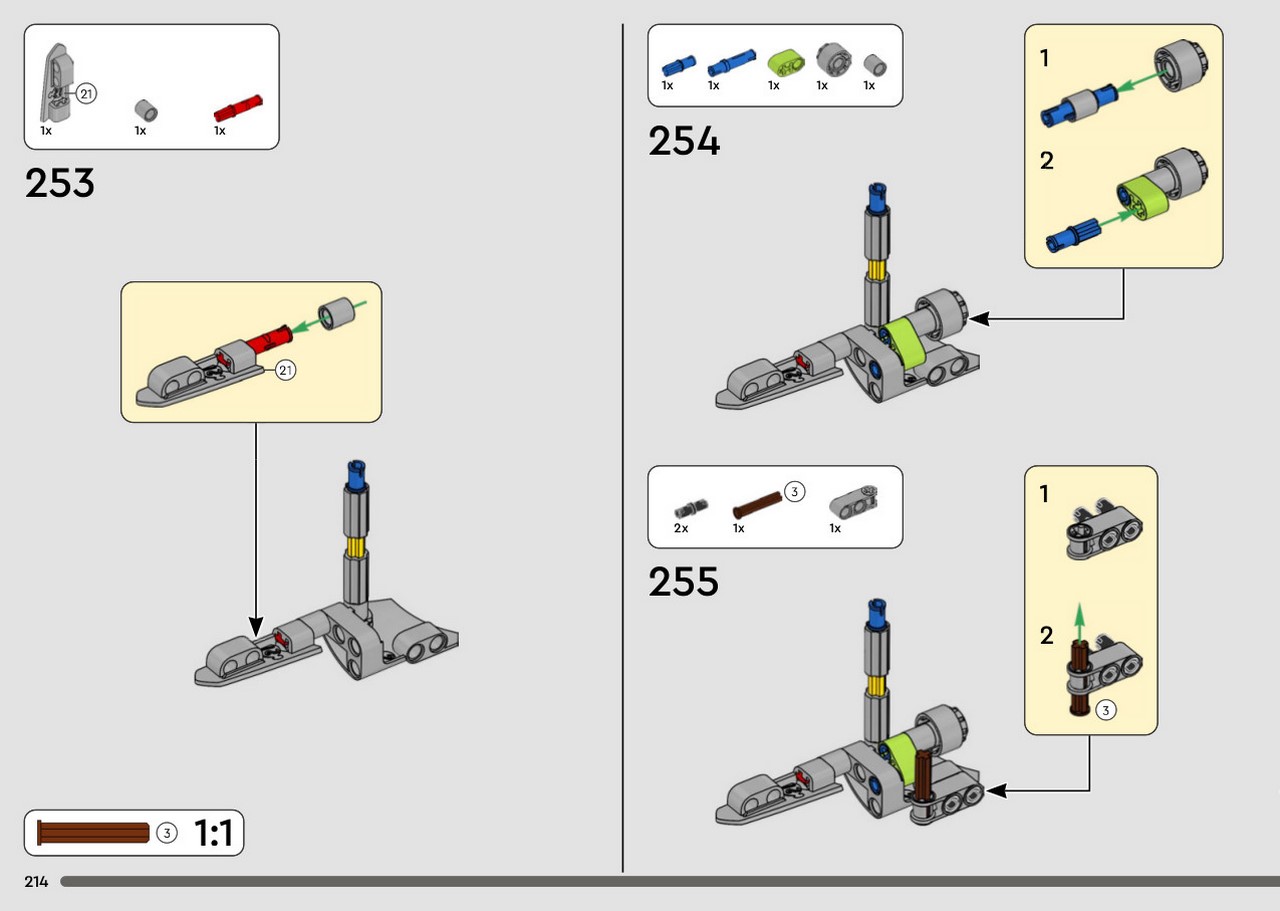 21
1x 1x 1x

253

21

3 1:1

214

1x 1x 1x 1x 1x

254

1

2

3
2x 1x 1x

255

1

2

3