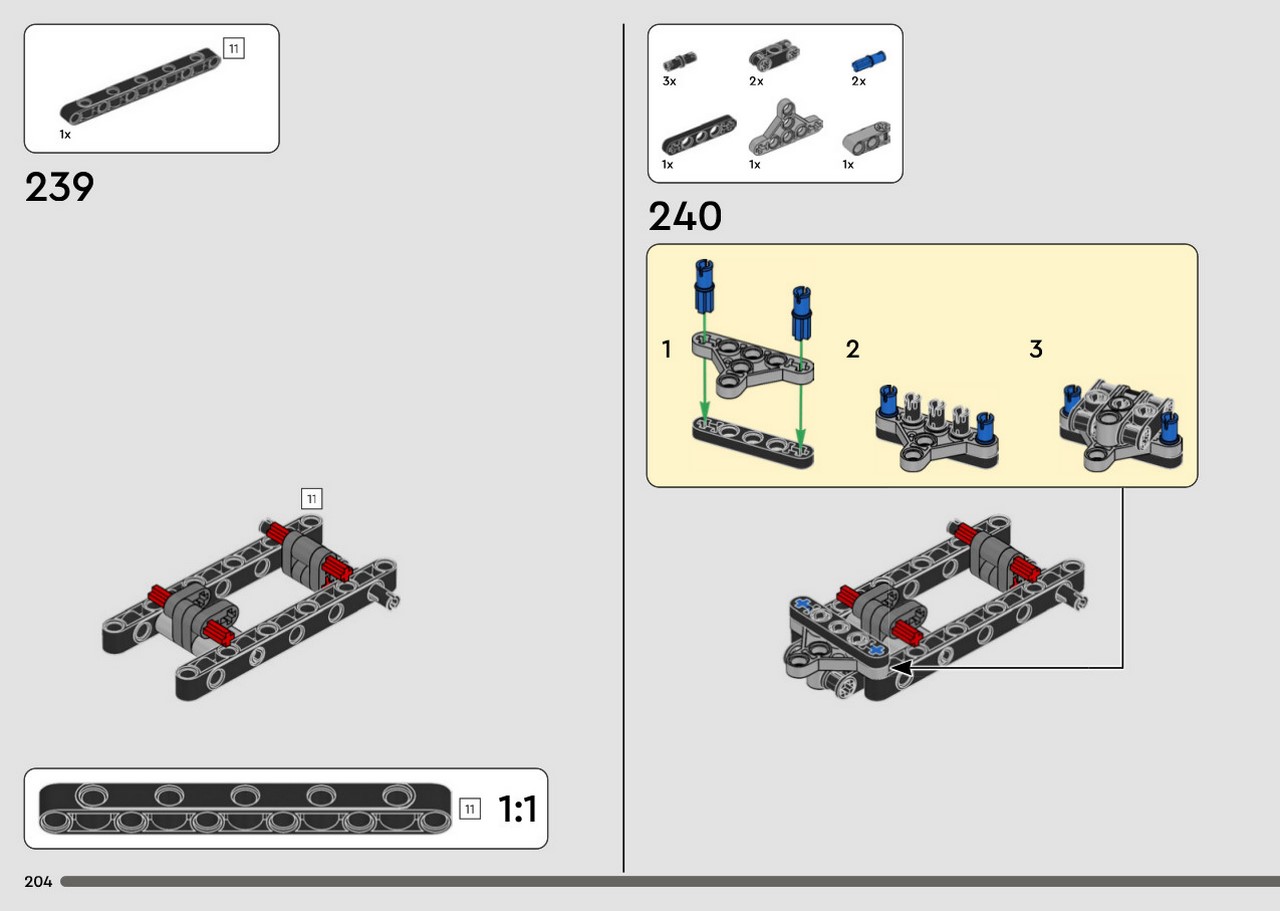 11
1x
239
11
11
1:1
204
3x
2x
2x
1x
1x
1x
240
1
2
3