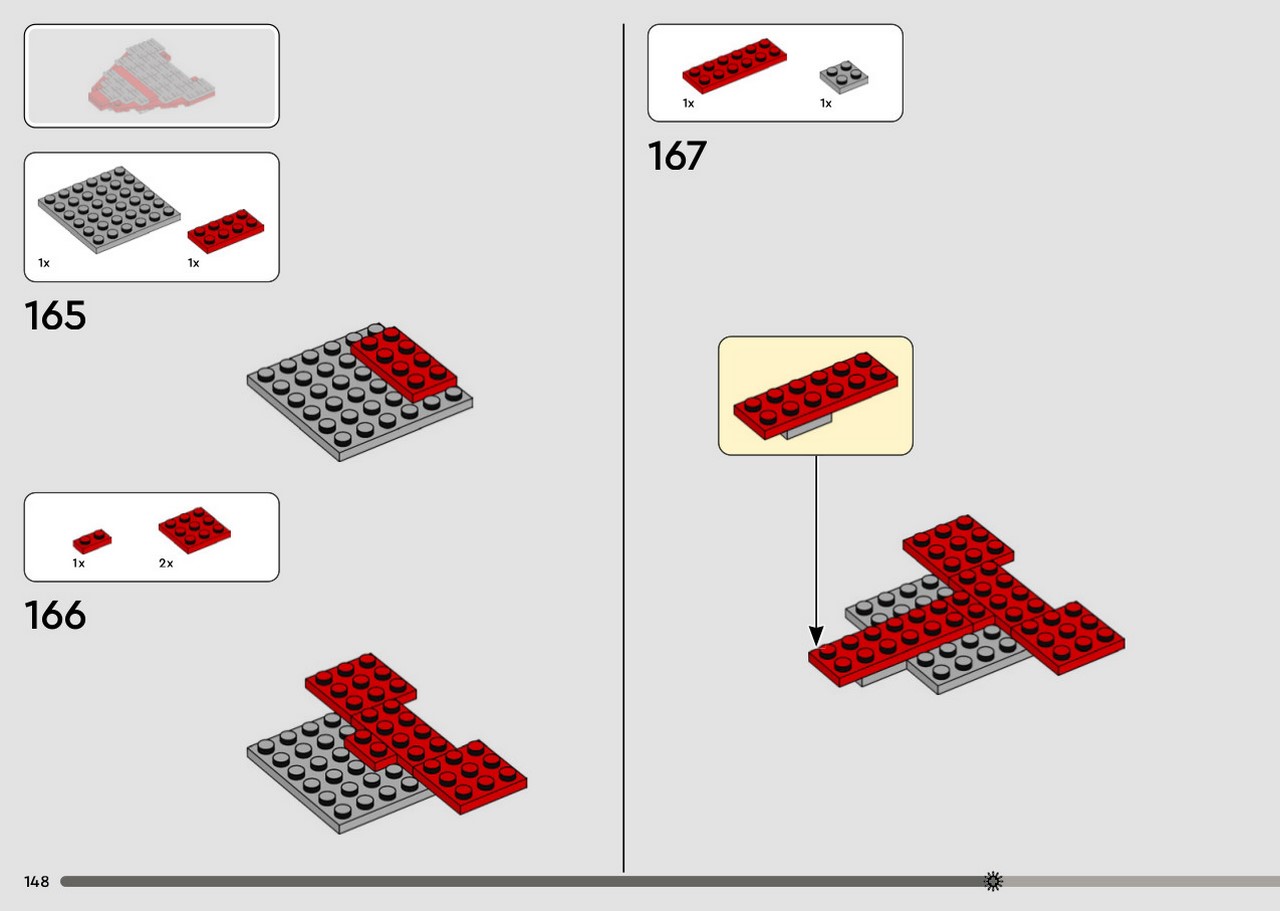 1x

1x

165

1x

2x

166

1x

1x

167

148