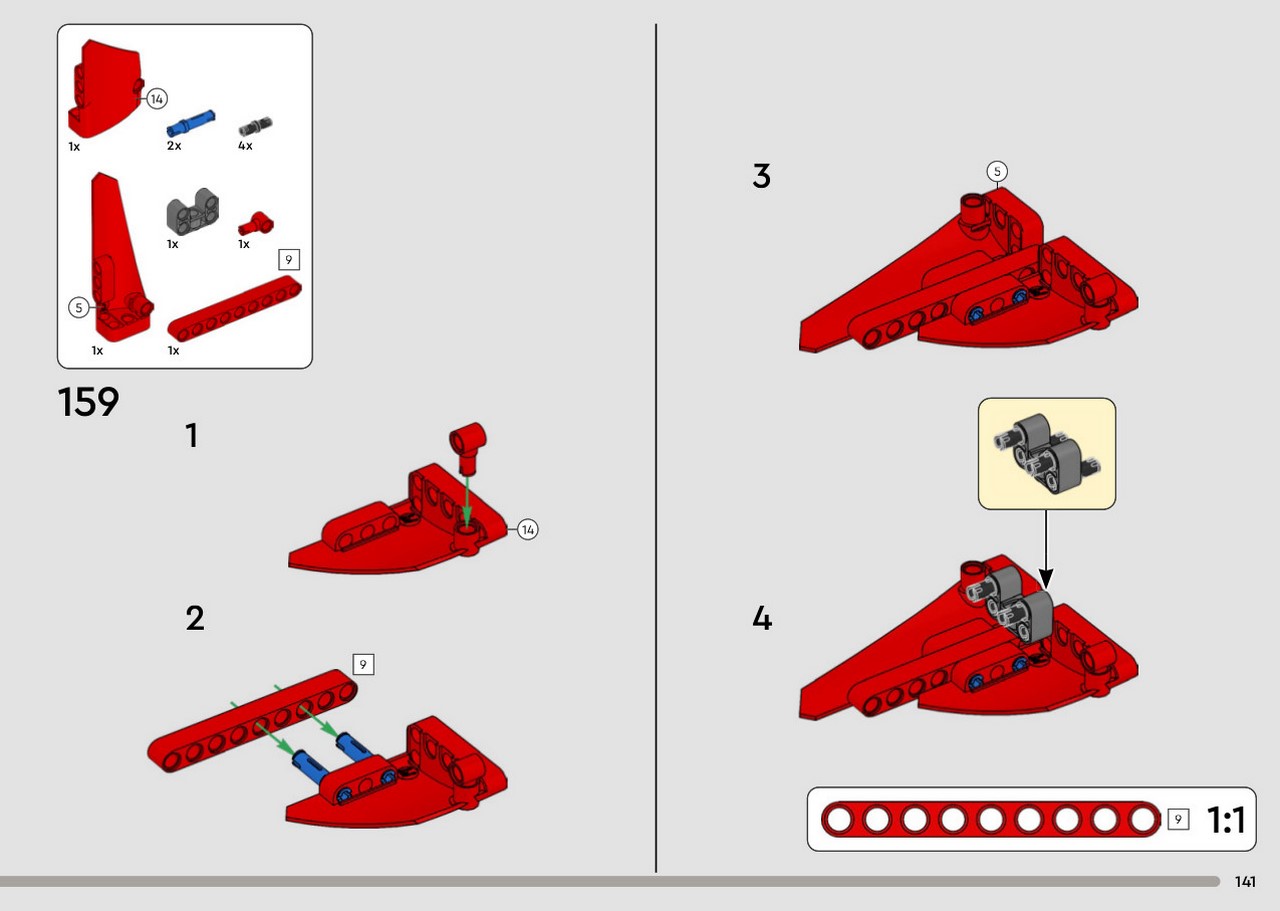 14
1x
2x
4x
1x
1x
9
5
1x
1x

159

1
14

2
9

3
5

4

9
1:1

141