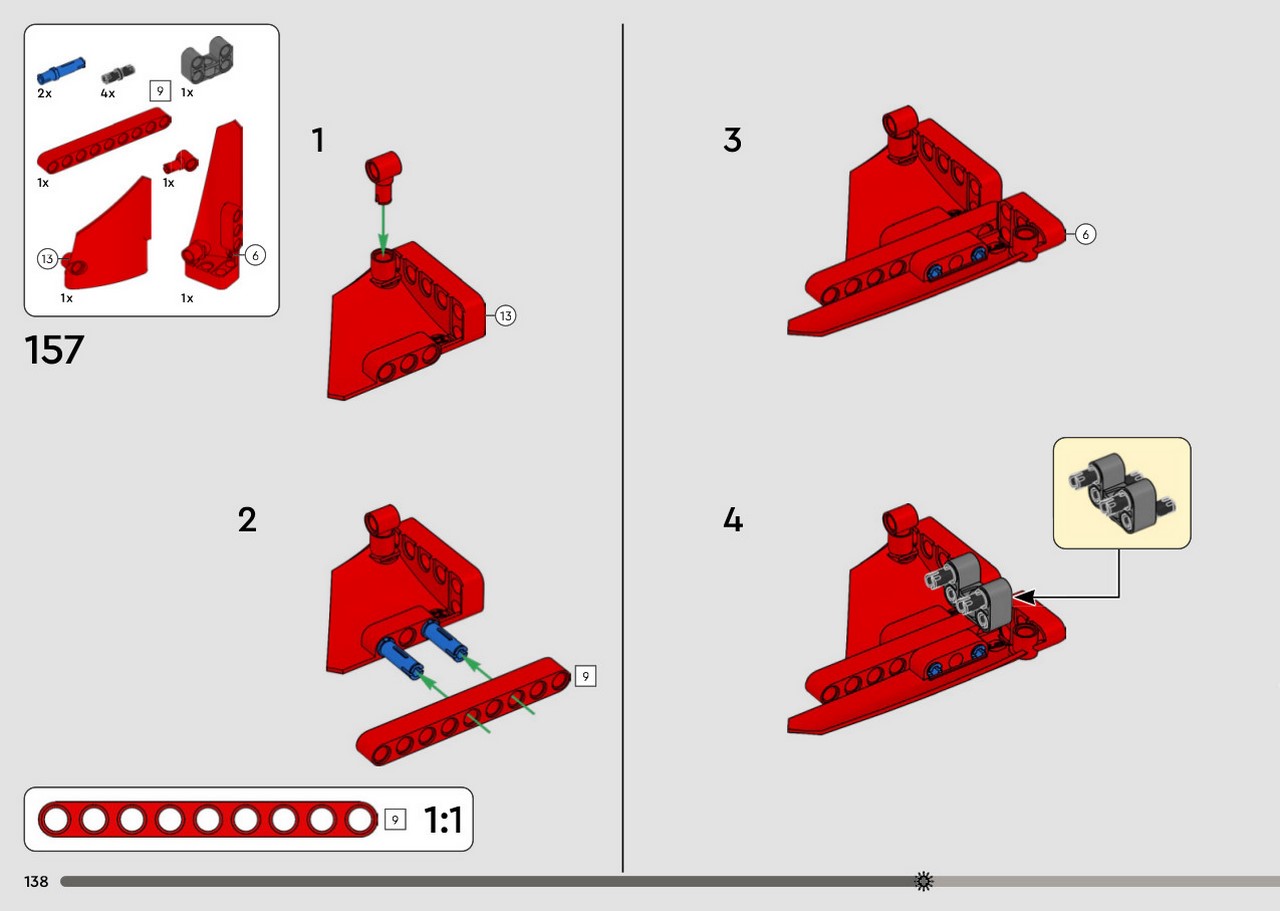 2x 4x 9 1x

1x 1x

13 6

1x 1x

157

1

13

2

9

9 1:1

3

6

4

138