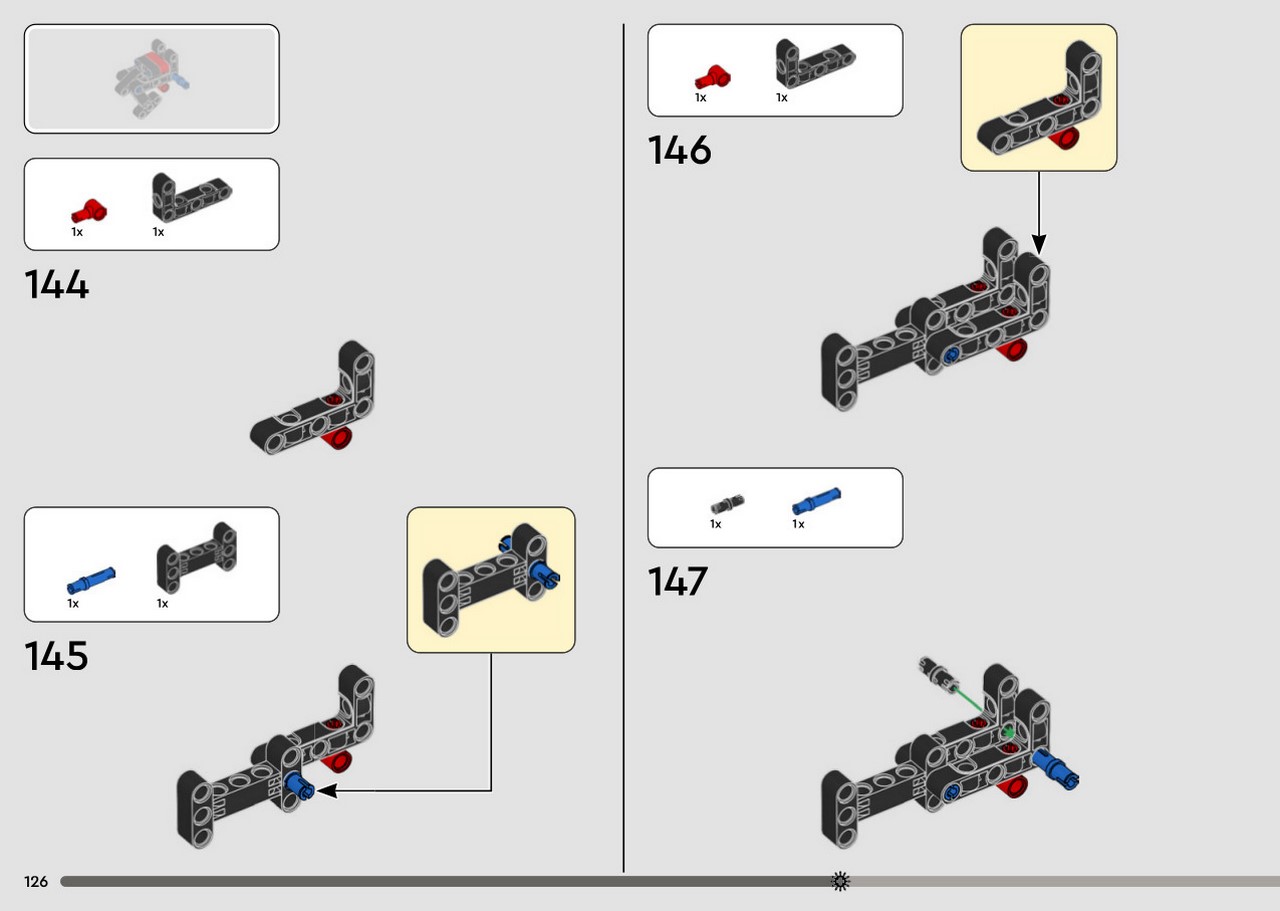 1x 1x

144

1x 1x

145

1x 1x

146

1x 1x

147

126