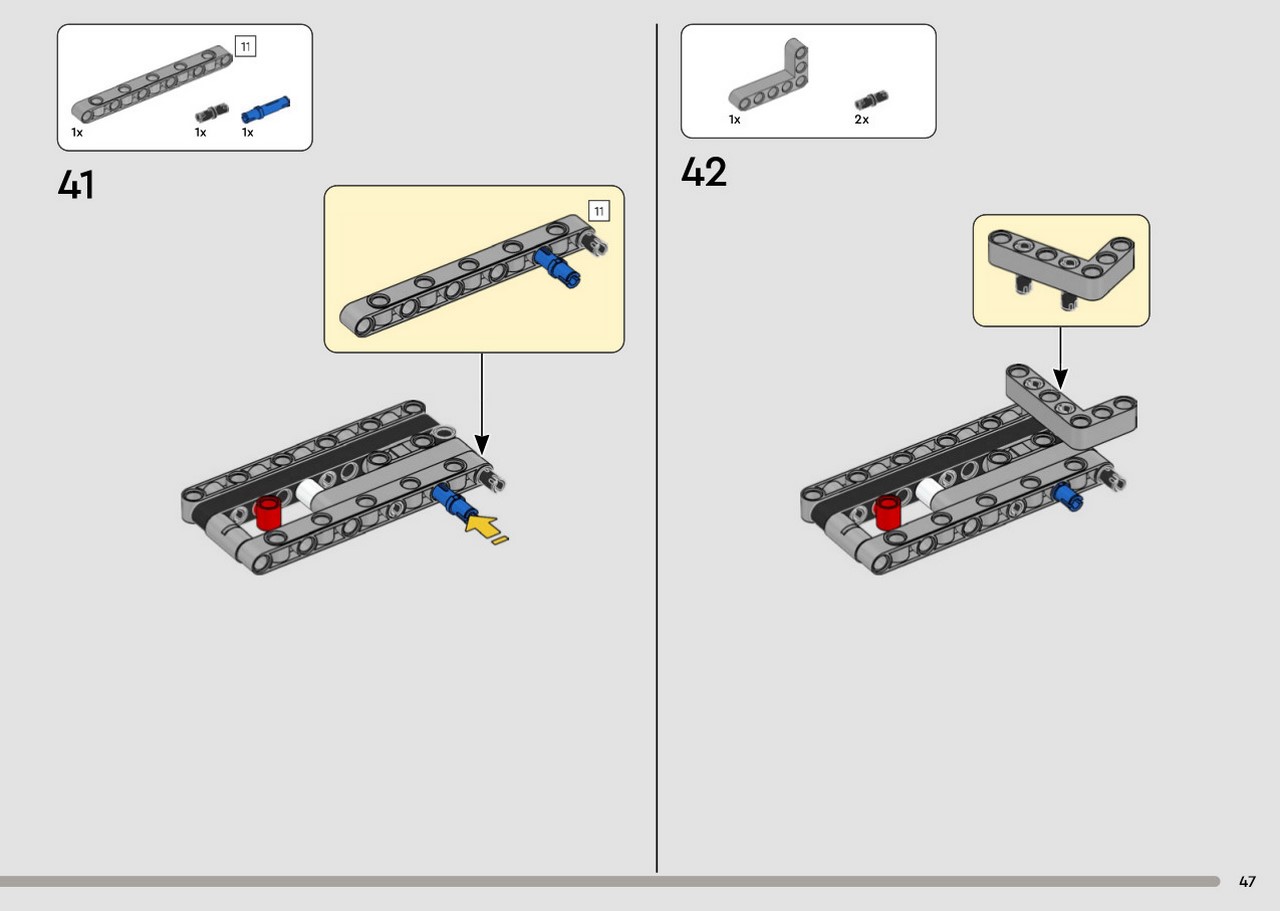 11

1x 1x 1x

41

11

1x 2x

42

47