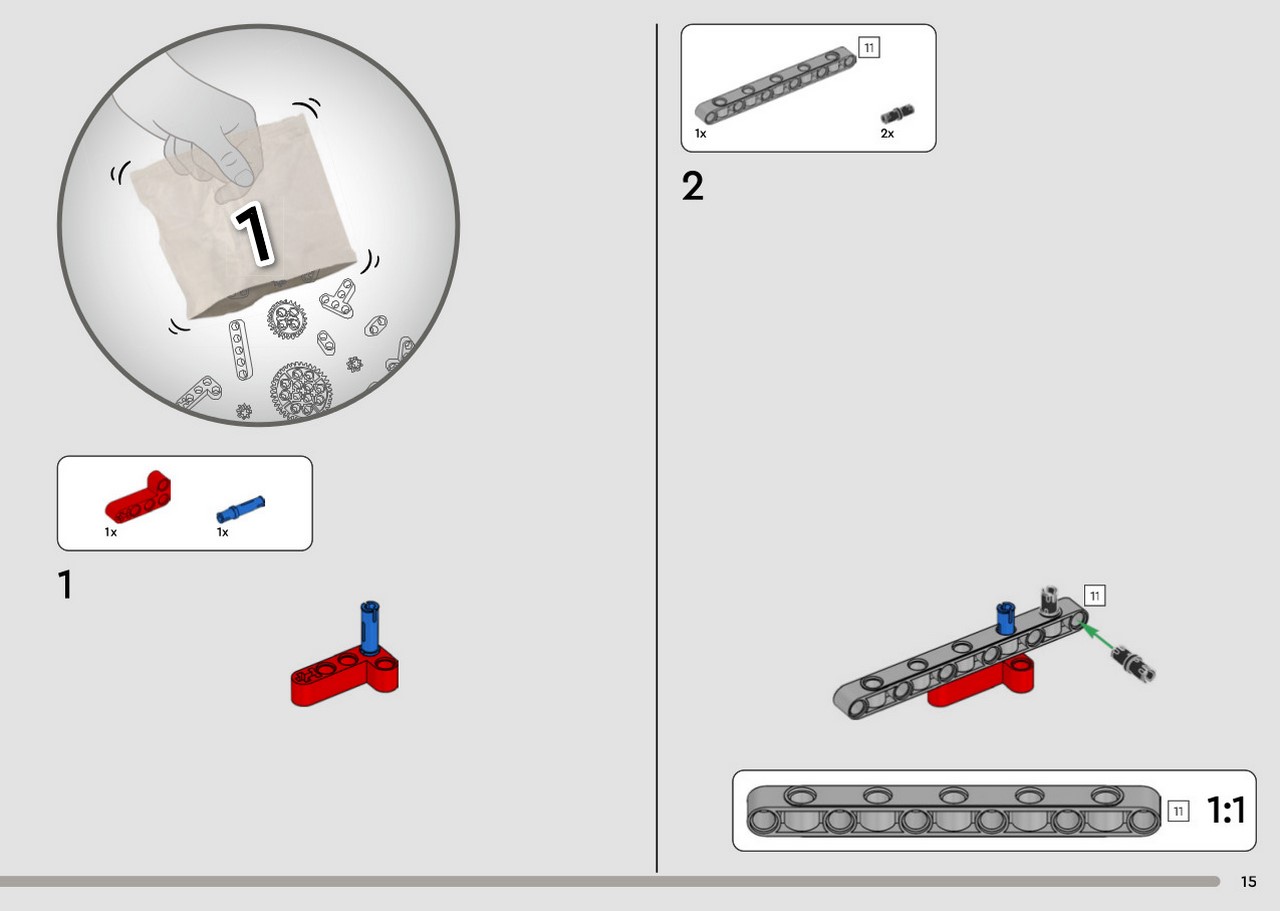 1

1x
1x

1

11
1x
2x

2

11

11
1:1

15