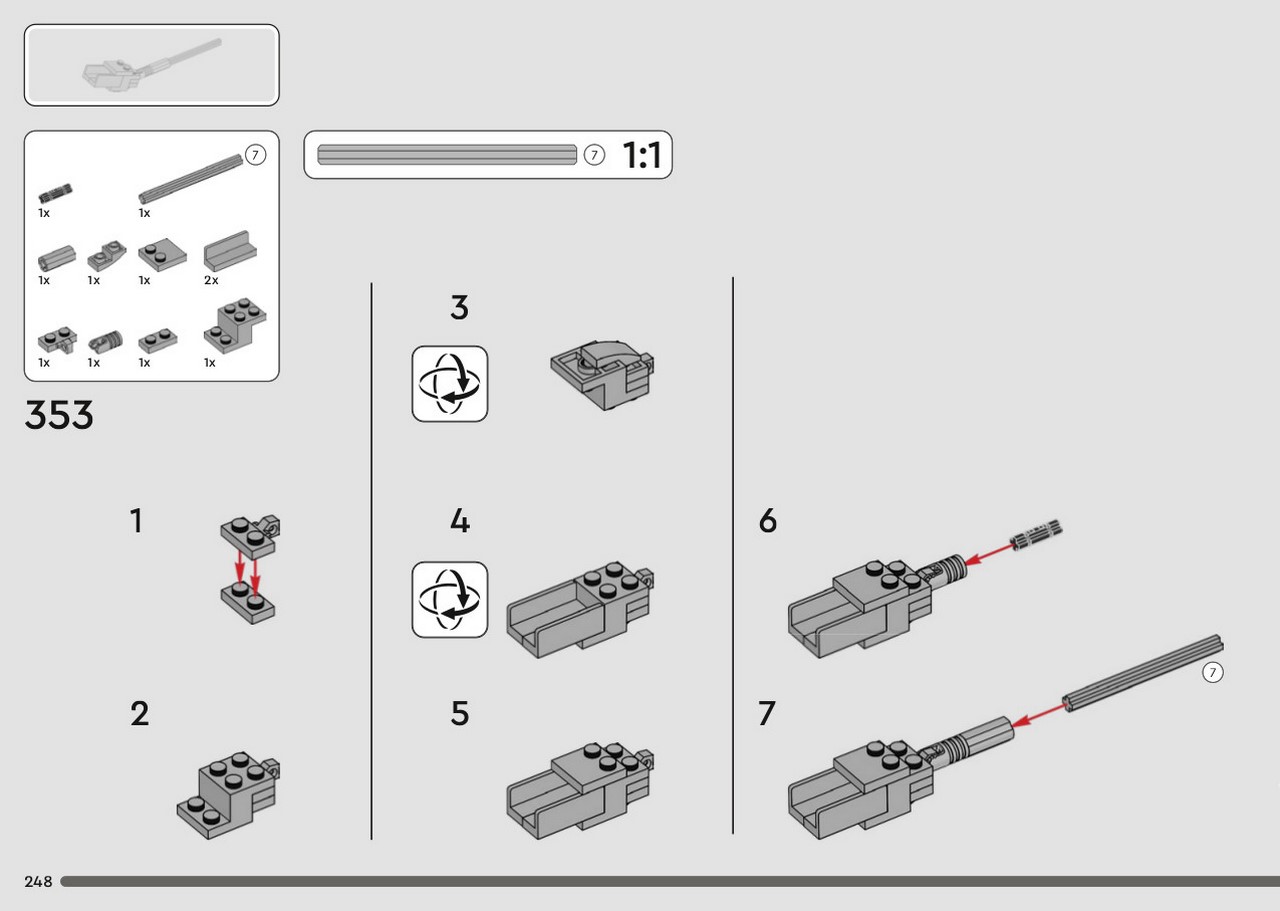 7
1x
1x
1x
1x
1x
2x
1x
1x
1x
1x

7 1:1

353

1

2

3

4

5

6

7

7

248