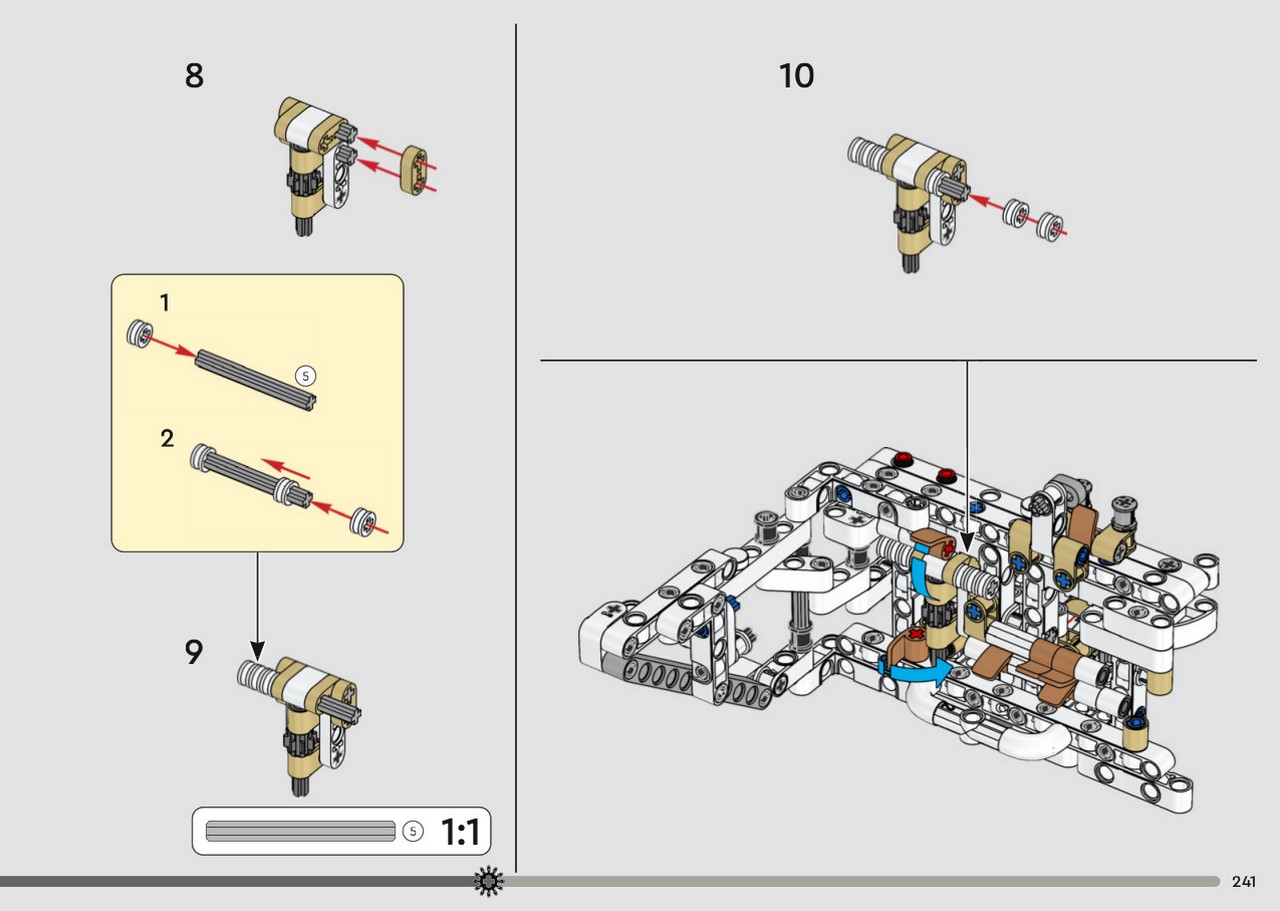 8

1

5

2

9

5 1:1

10

241