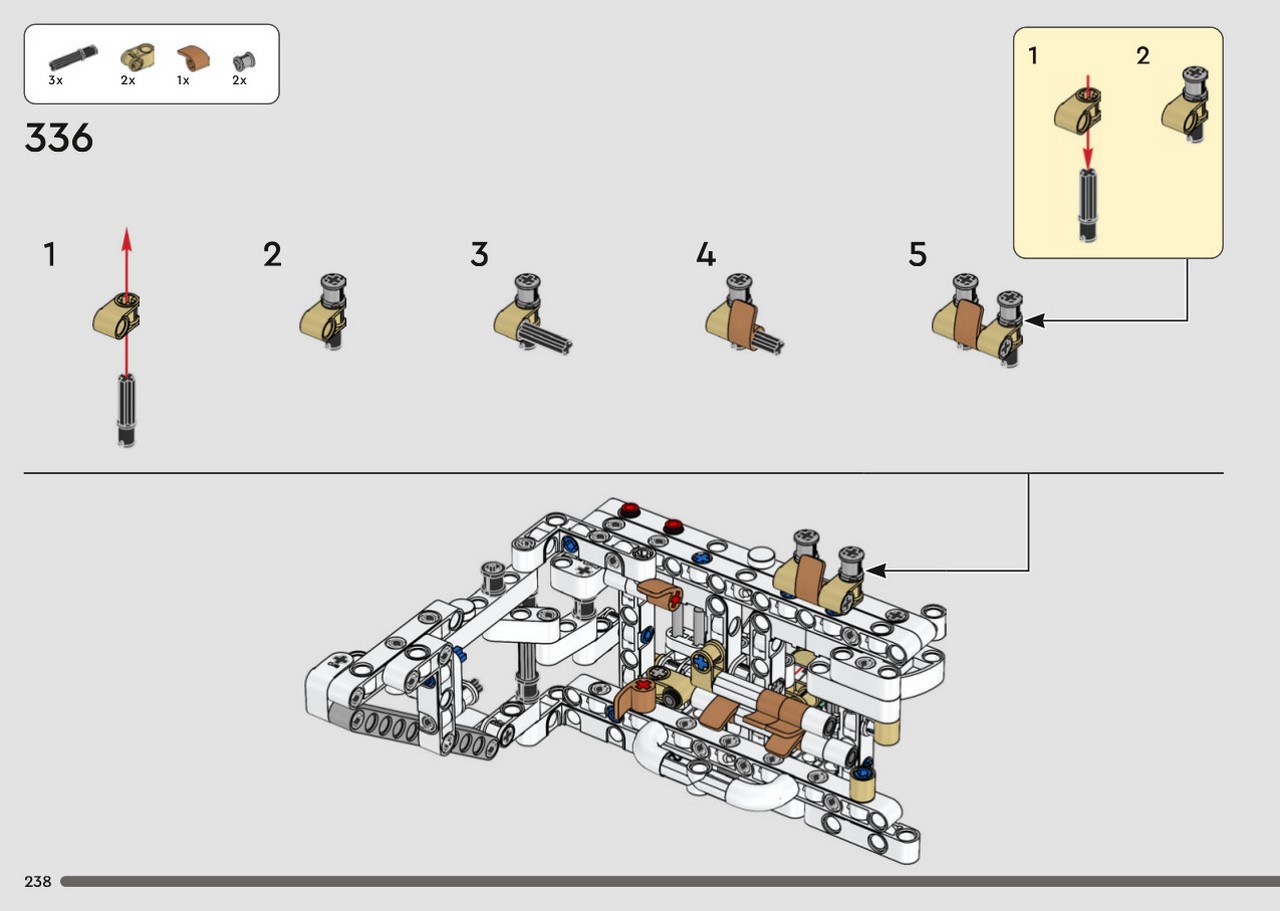 3x 2x 1x 2x

336

1 2

1 2 3 4 5

238