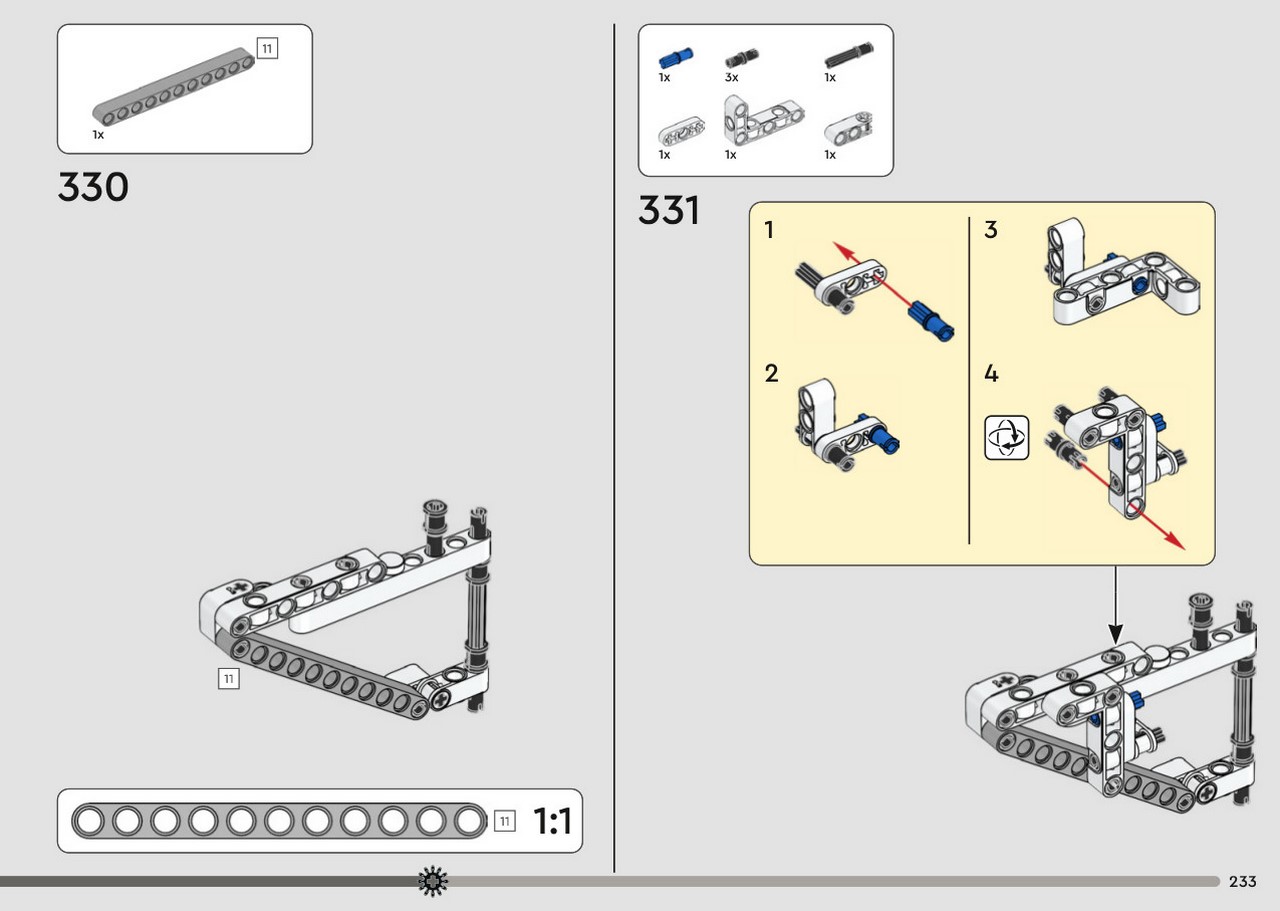 11
1x

330

11

11 1:1

1x 3x 1x
1x 1x 1x

331

1

2

3

4

233