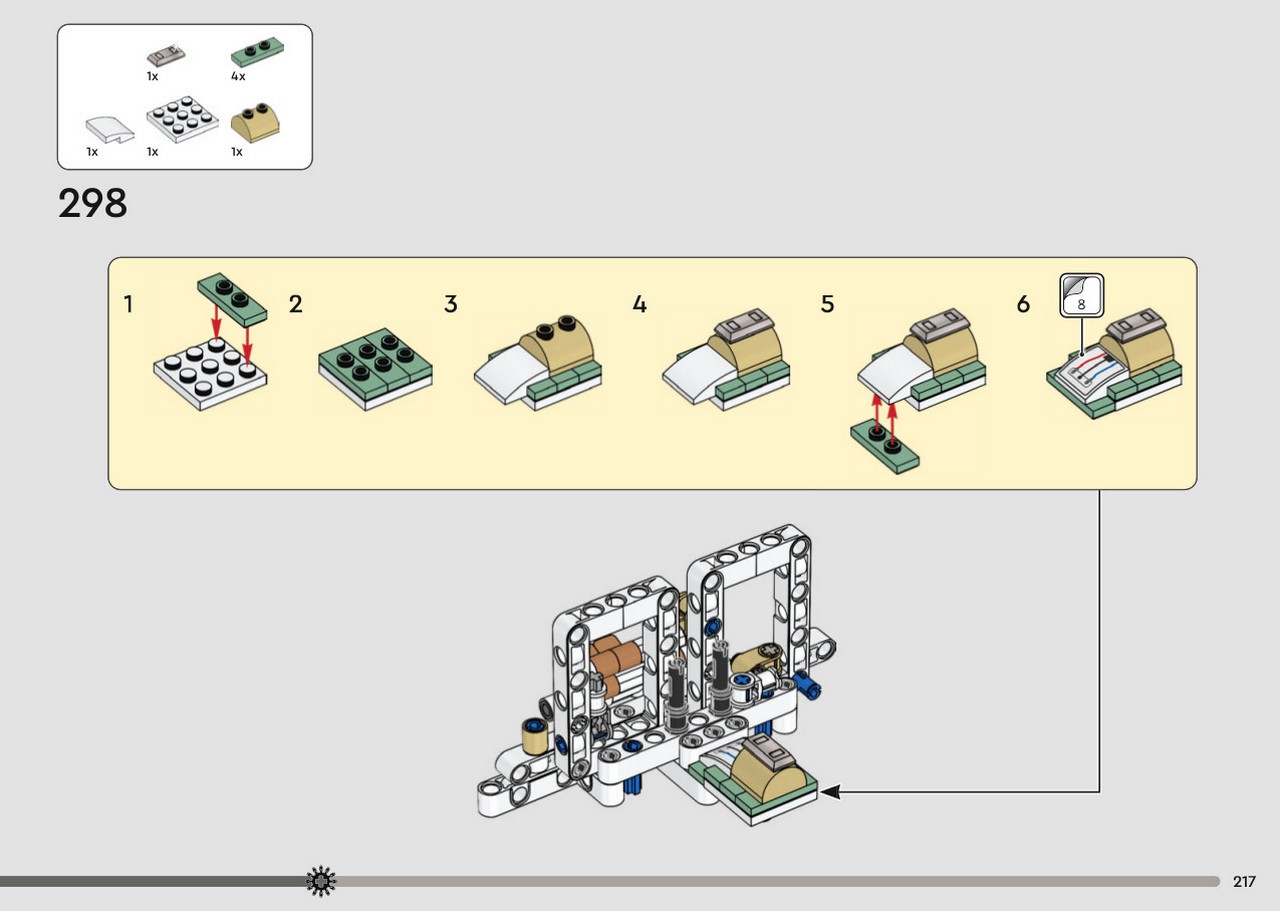 1x 4x
1x 1x 1x

298

1 2 3 4 5 6

8

217