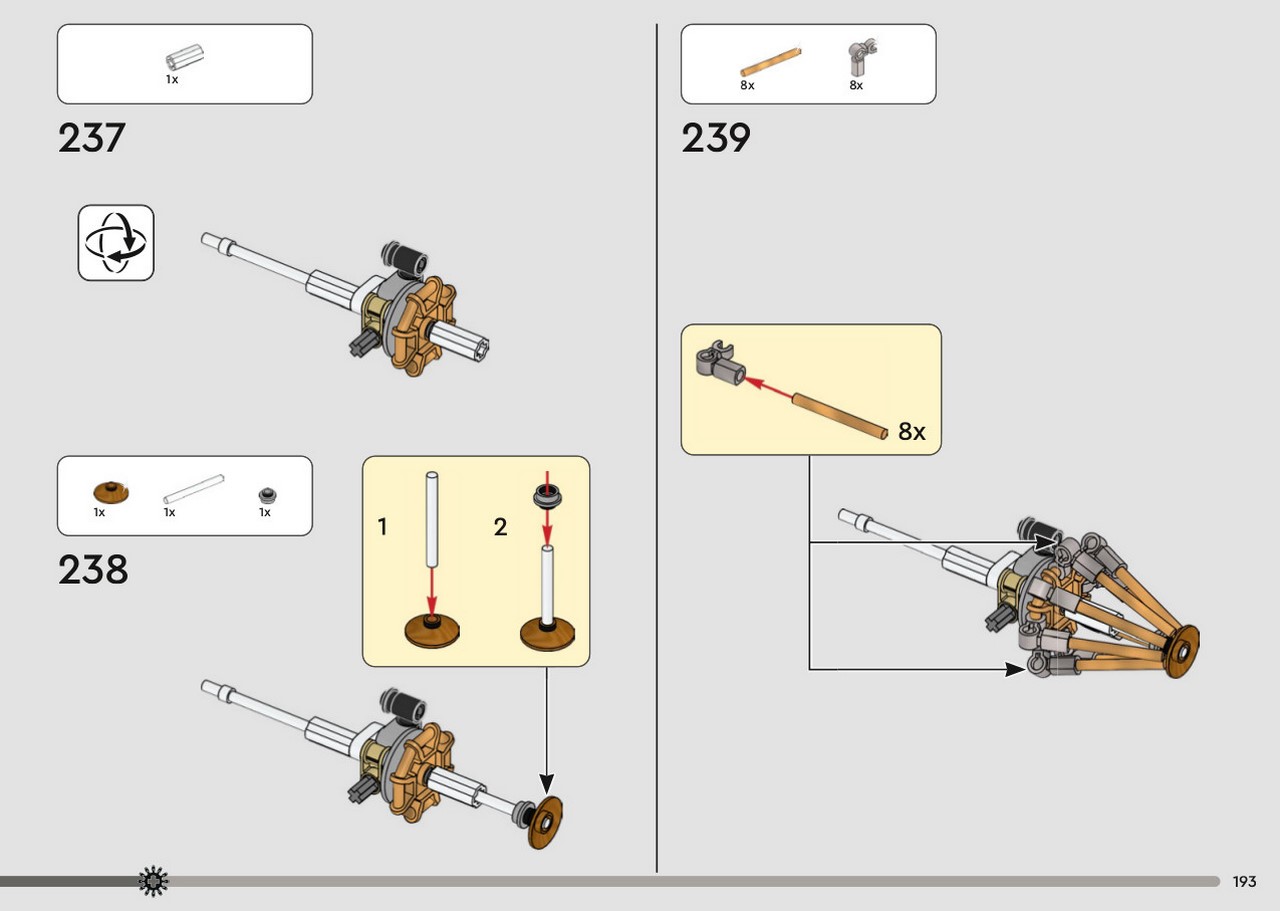 1x

237

1x 1x 1x

238

1

2

8x 8x

239

8x

193