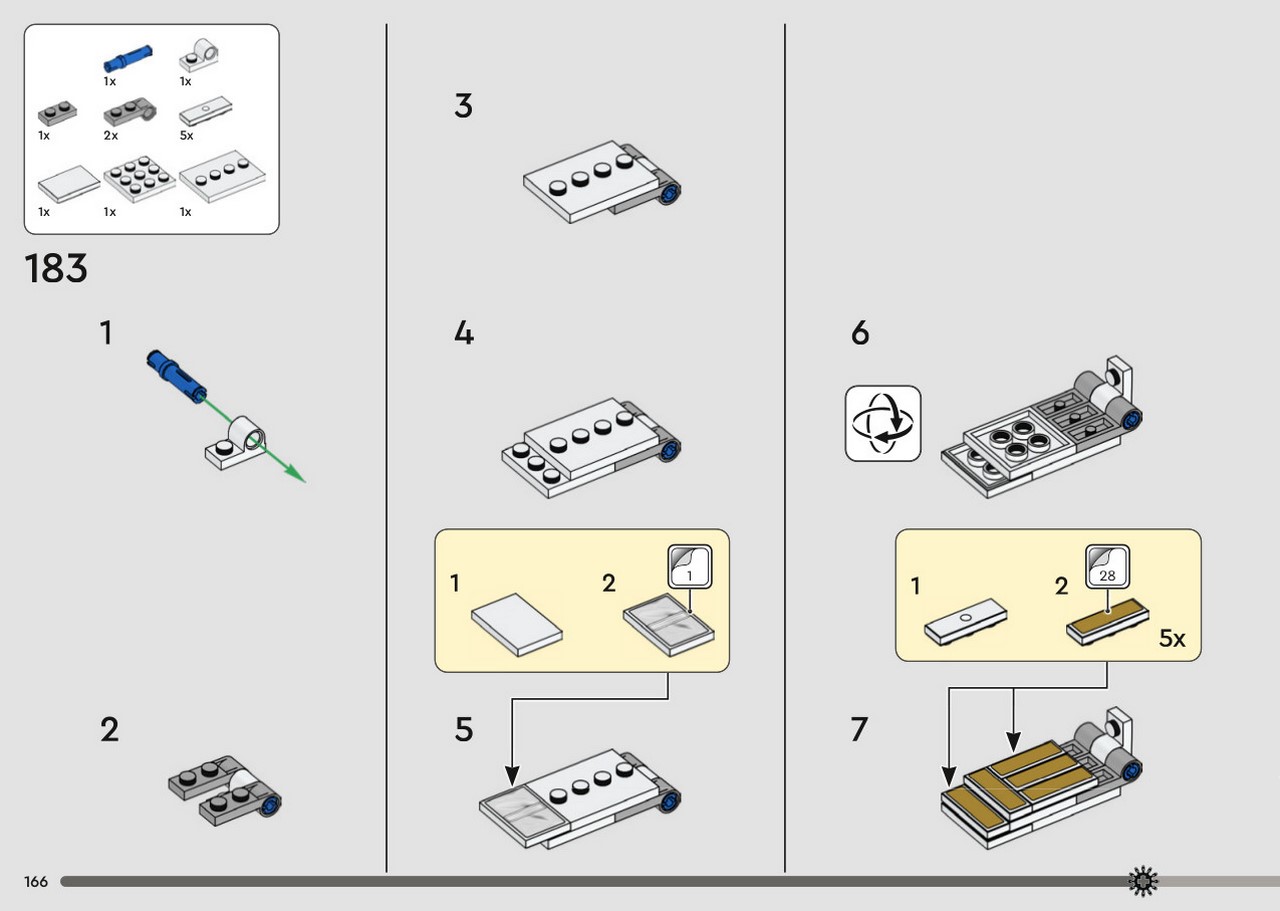 1x
1x
1x
2x
5x
1x
1x
1x

183

1

2

3

4

1
2
1

5

6

1
2
28
5x

7

166