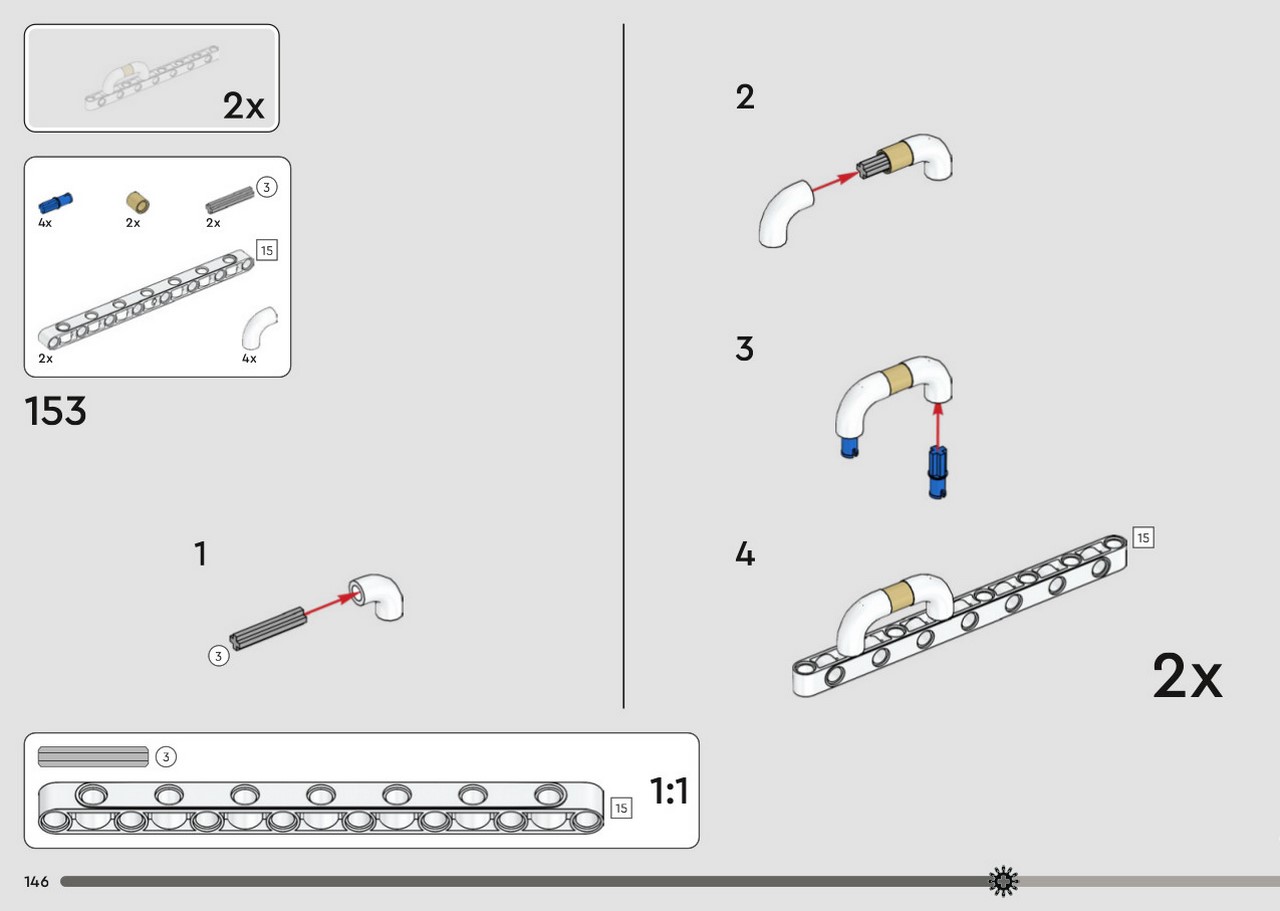 2x

4x
2x
2x
3
15
2x
4x

153

1
3

2

3

4
15

2x

3
15
1:1

146