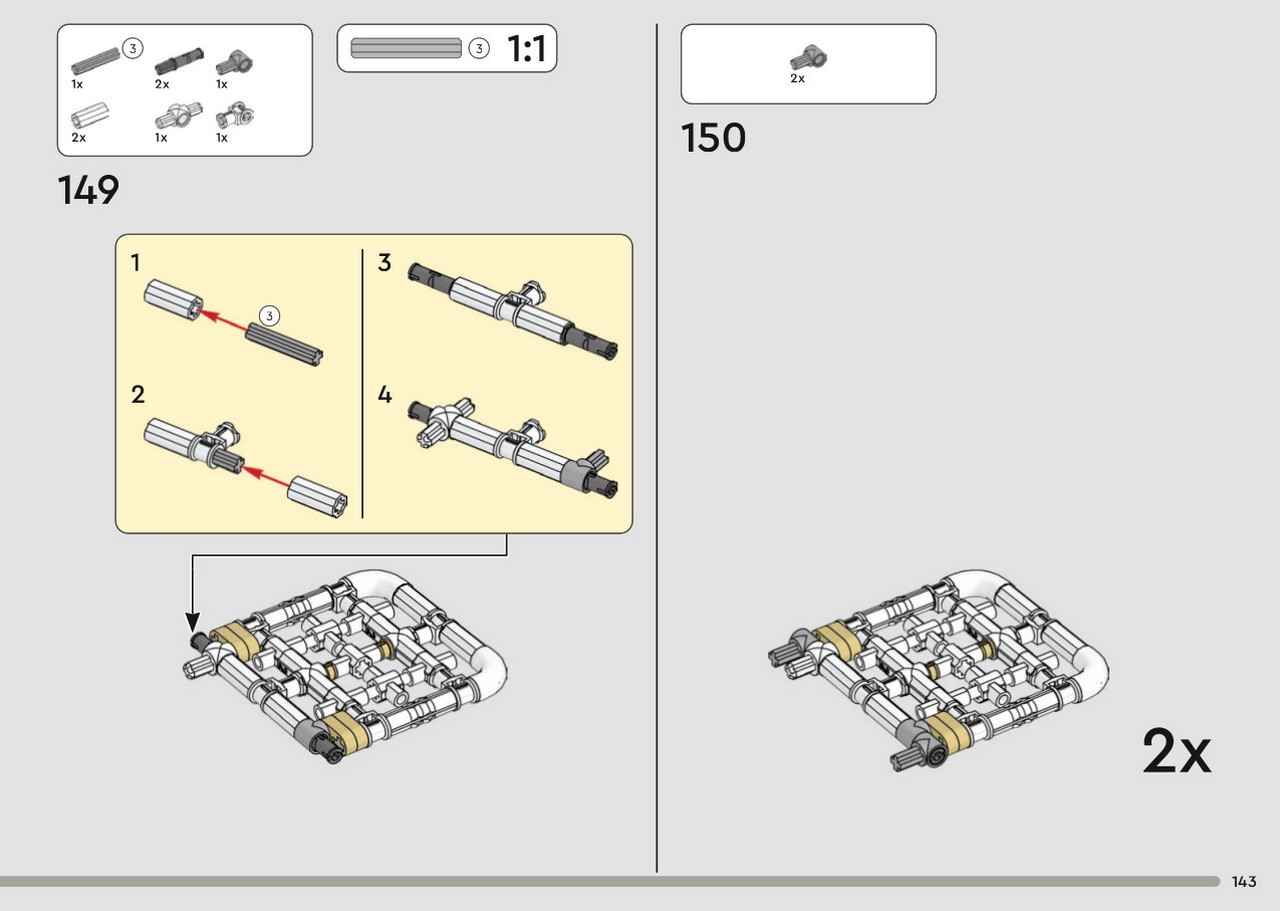 3
1x
2x
1x
2x
1x
1x

3 1:1

149

1
3

2

3

4

2x

150

2x

143