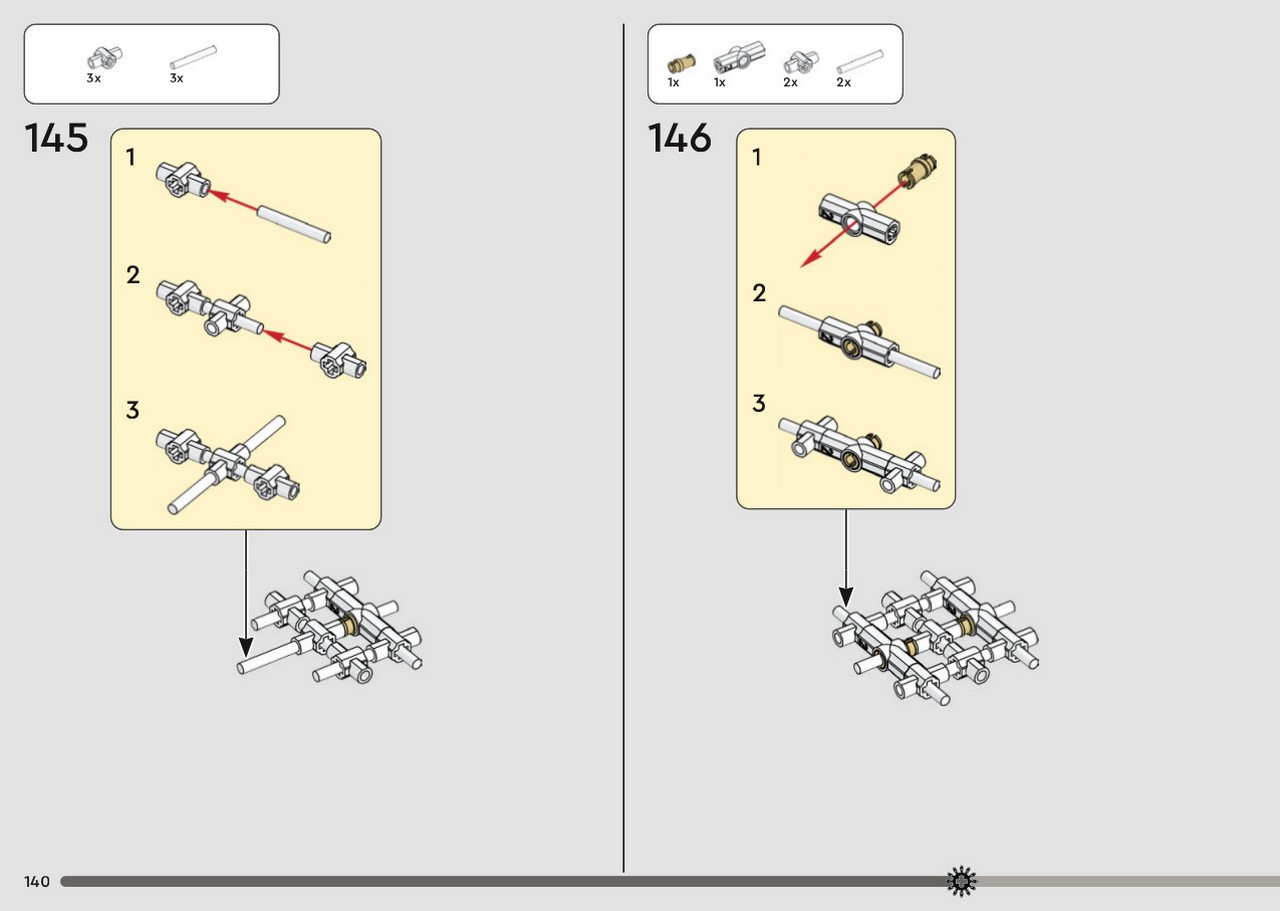 3x 3x

145

1

2

3

1x 1x 2x 2x

146

1

2

3

140