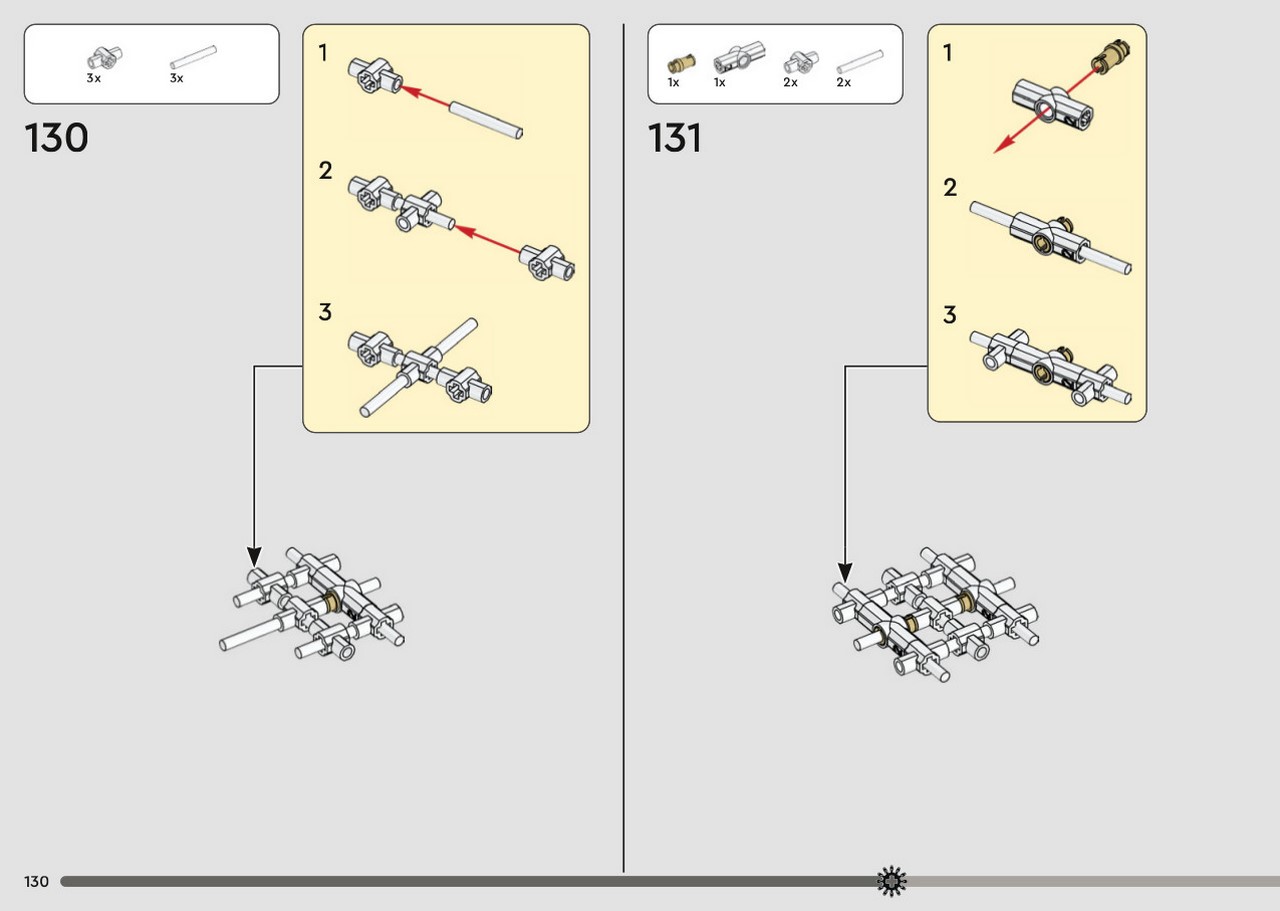 3x 3x

130

1

2

3

1x 1x 2x 2x

131

1

2

3

130