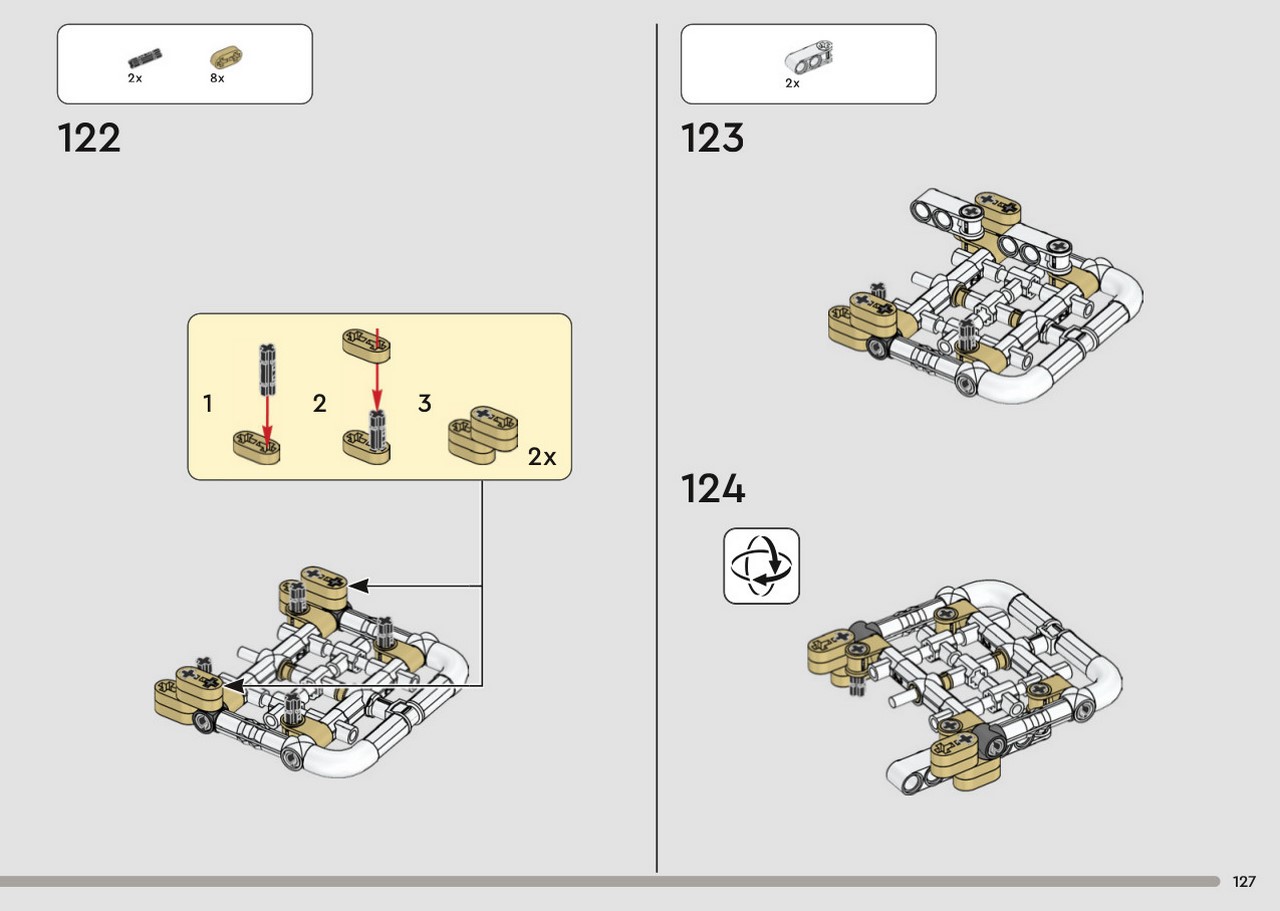 2x 8x

122

1 2 3 2x

2x

123

124

127