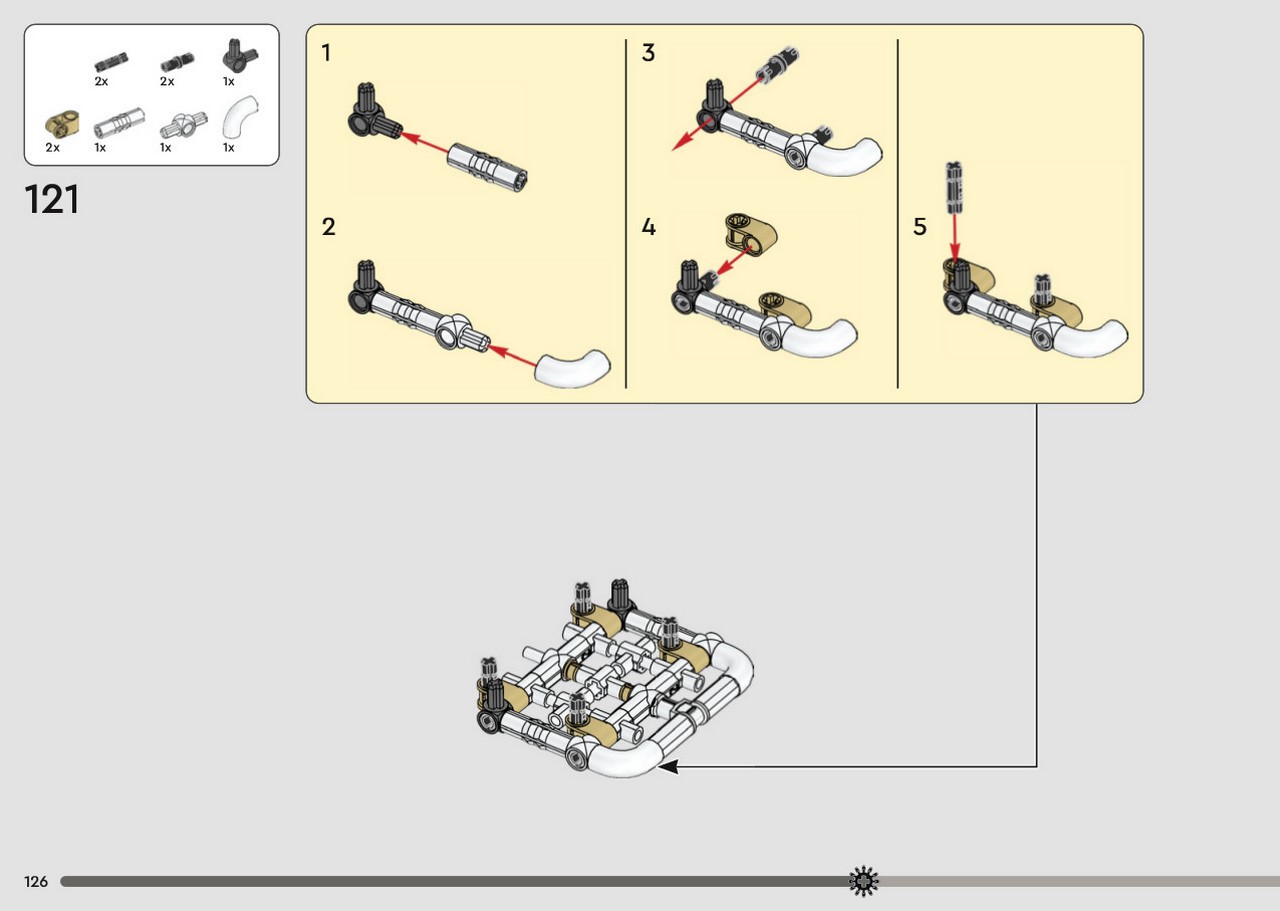 2x 2x 1x
2x 1x 1x 1x

121

1

2

3

4

5

126