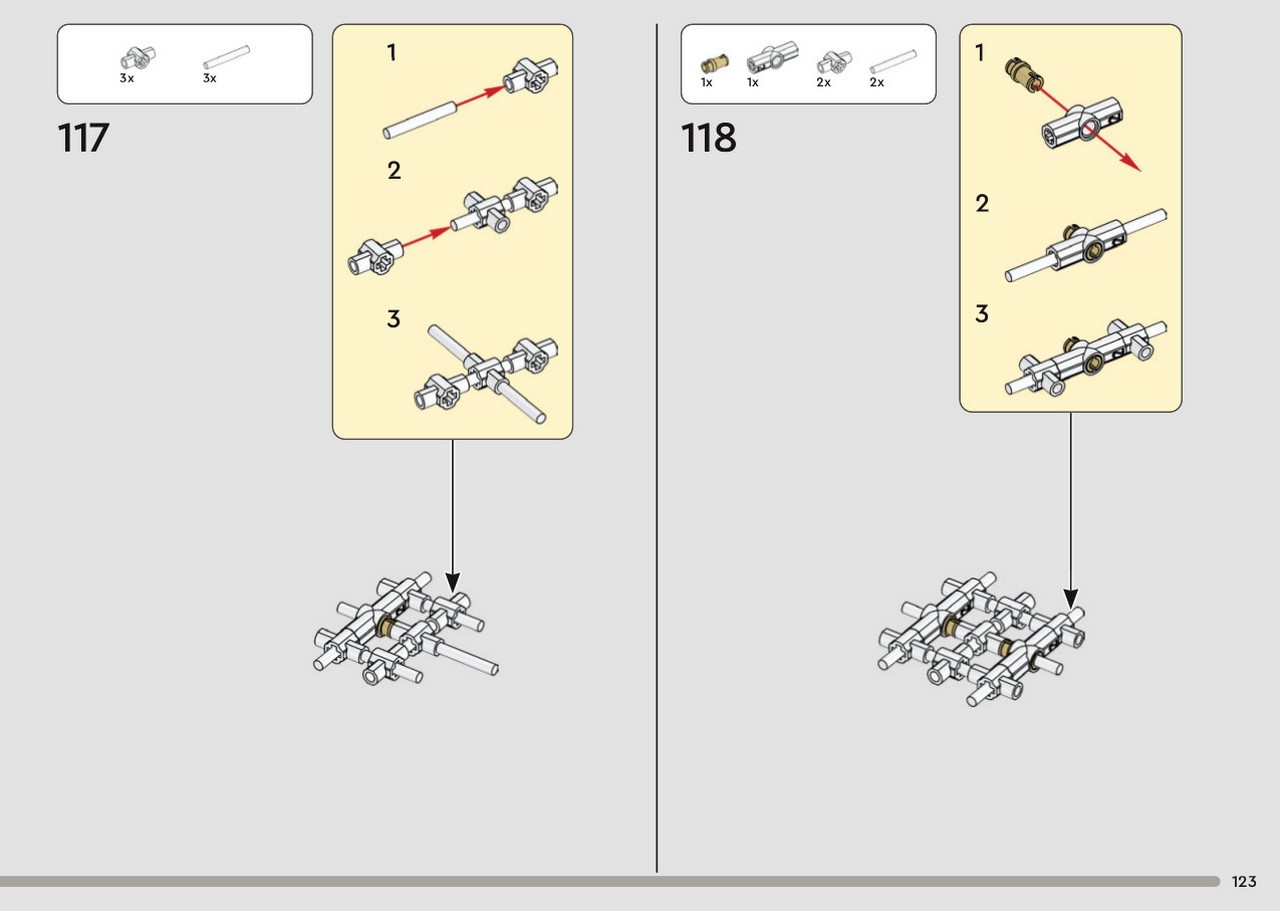 3x
3x

117

1

2

3

1x
1x
2x
2x

118

1

2

3

123