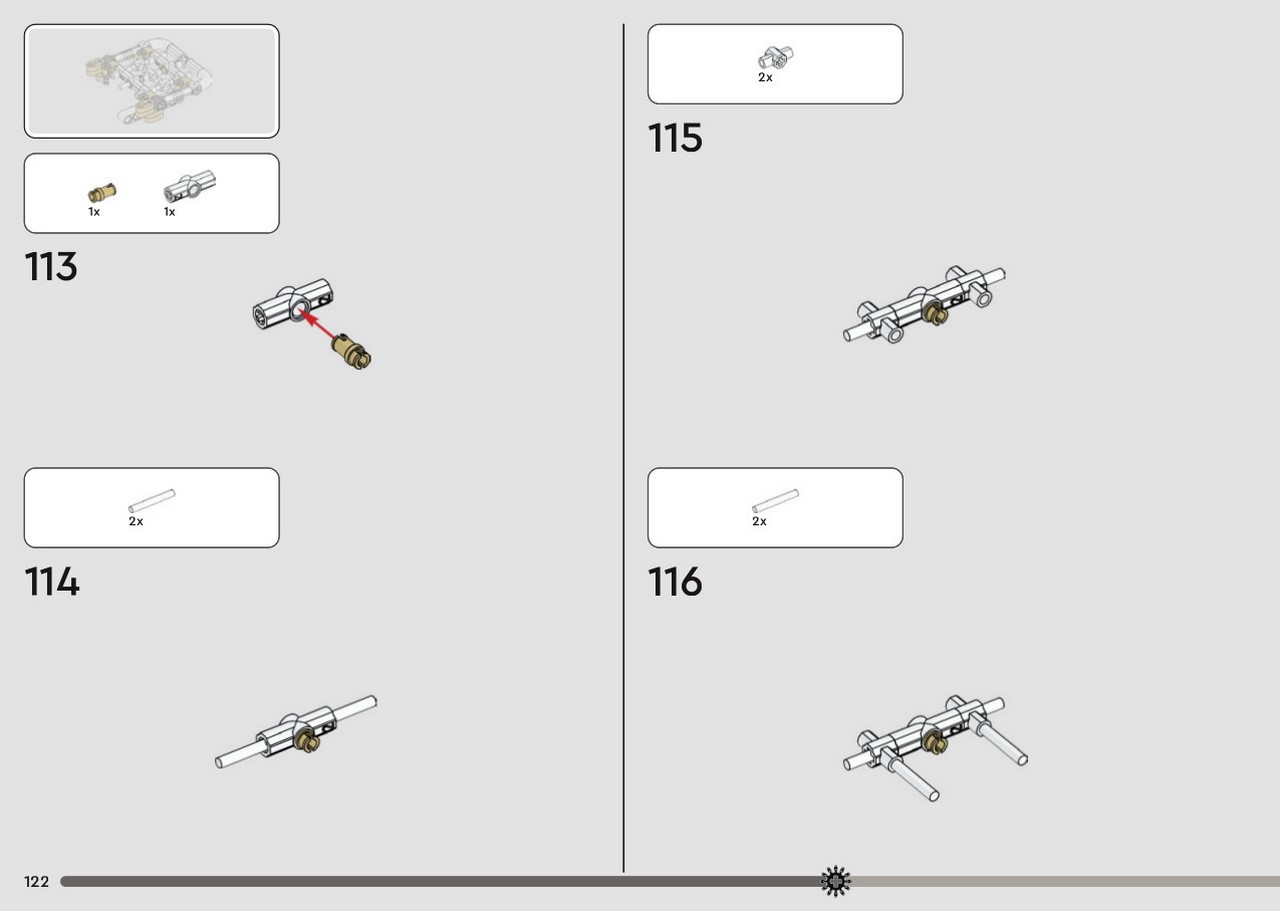 1x 1x

113

2x

114

2x

115

2x

116

122