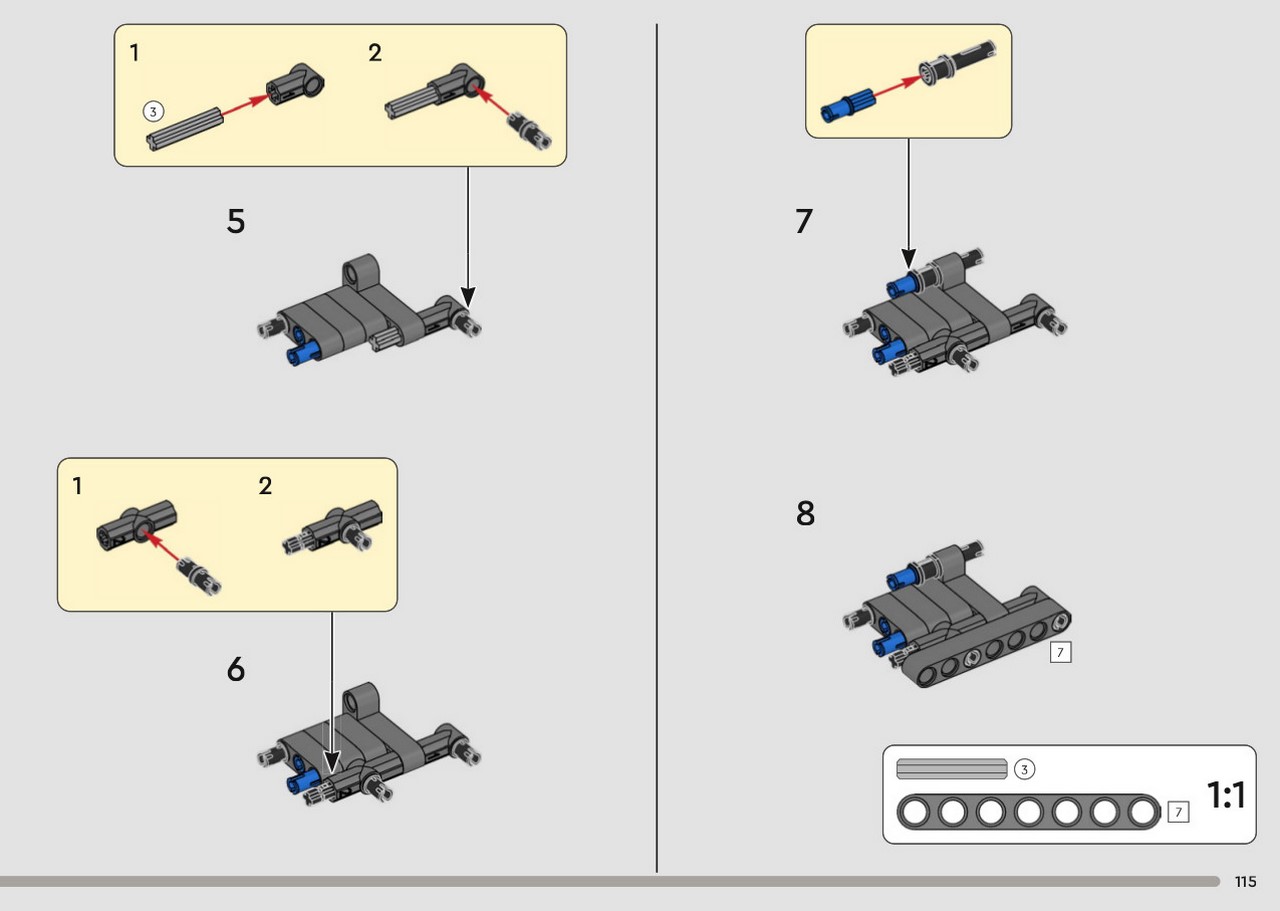 1

3

2

5

1

2

6

7

8

7

3

7

1:1

115