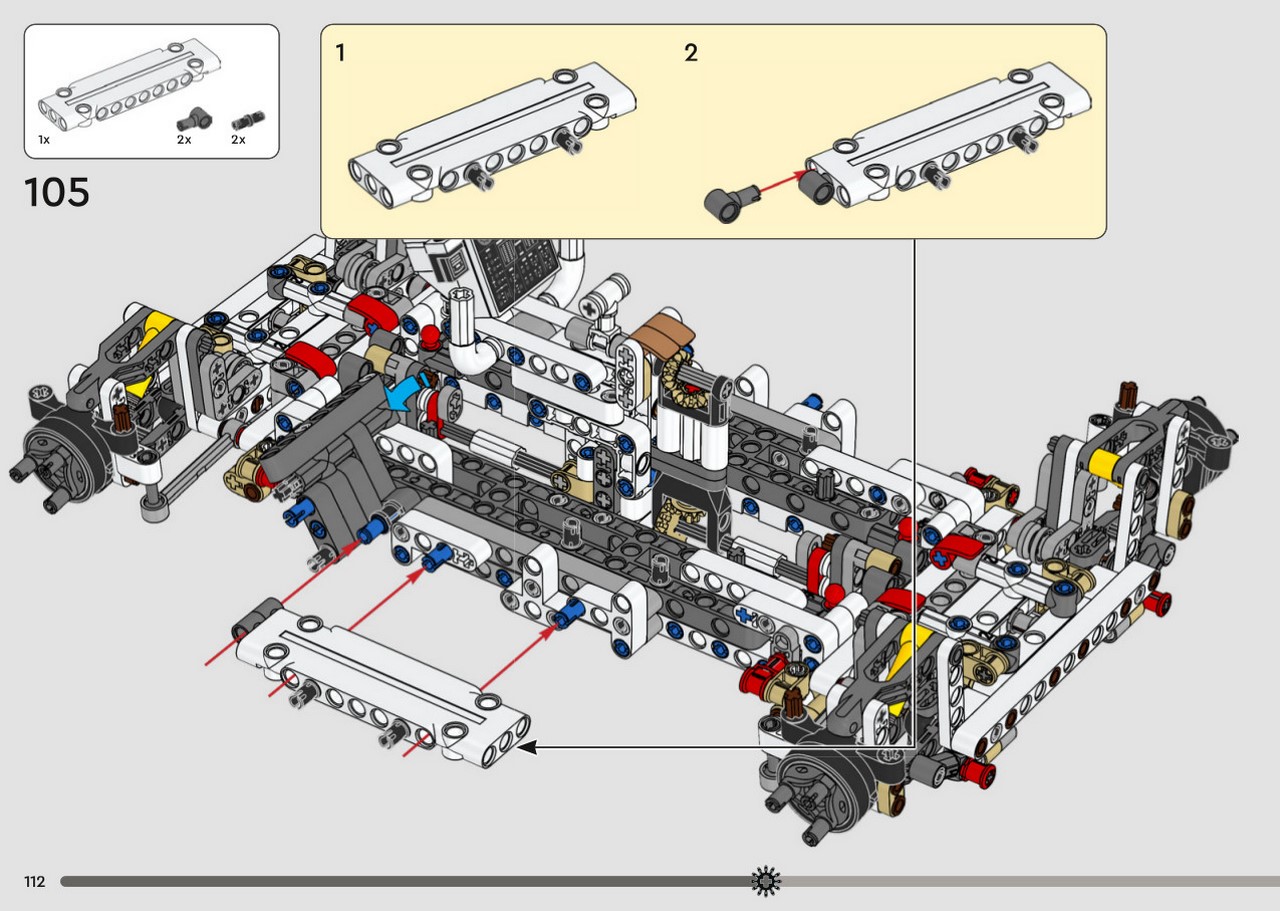 1x 2x 2x

105

1

2

112