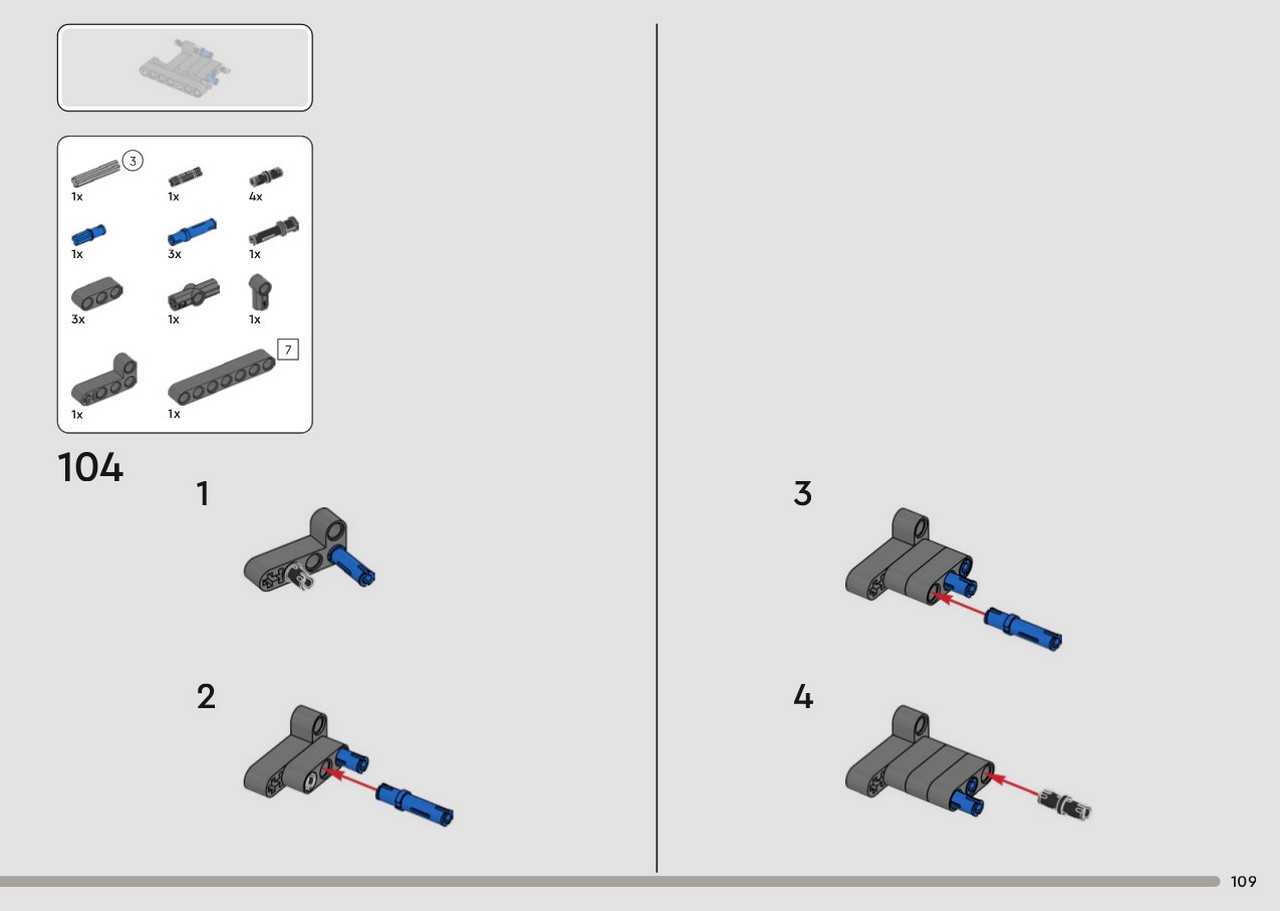 3
1x
1x
4x
1x
3x
1x
3x
1x
1x
7
1x
1x

104

1

2

3

4

109