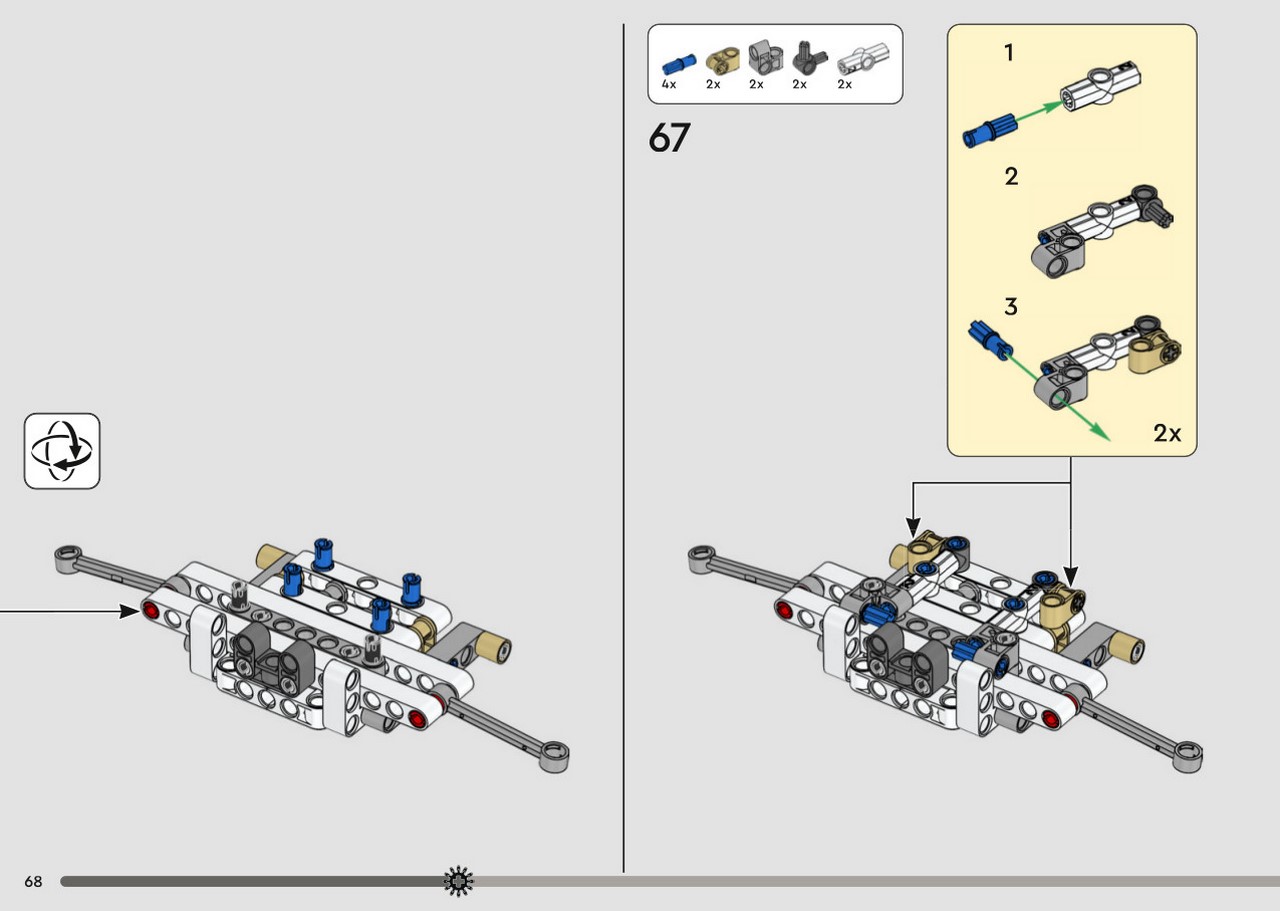 4x 2x 2x 2x 2x

67

1

2

3

2x

68