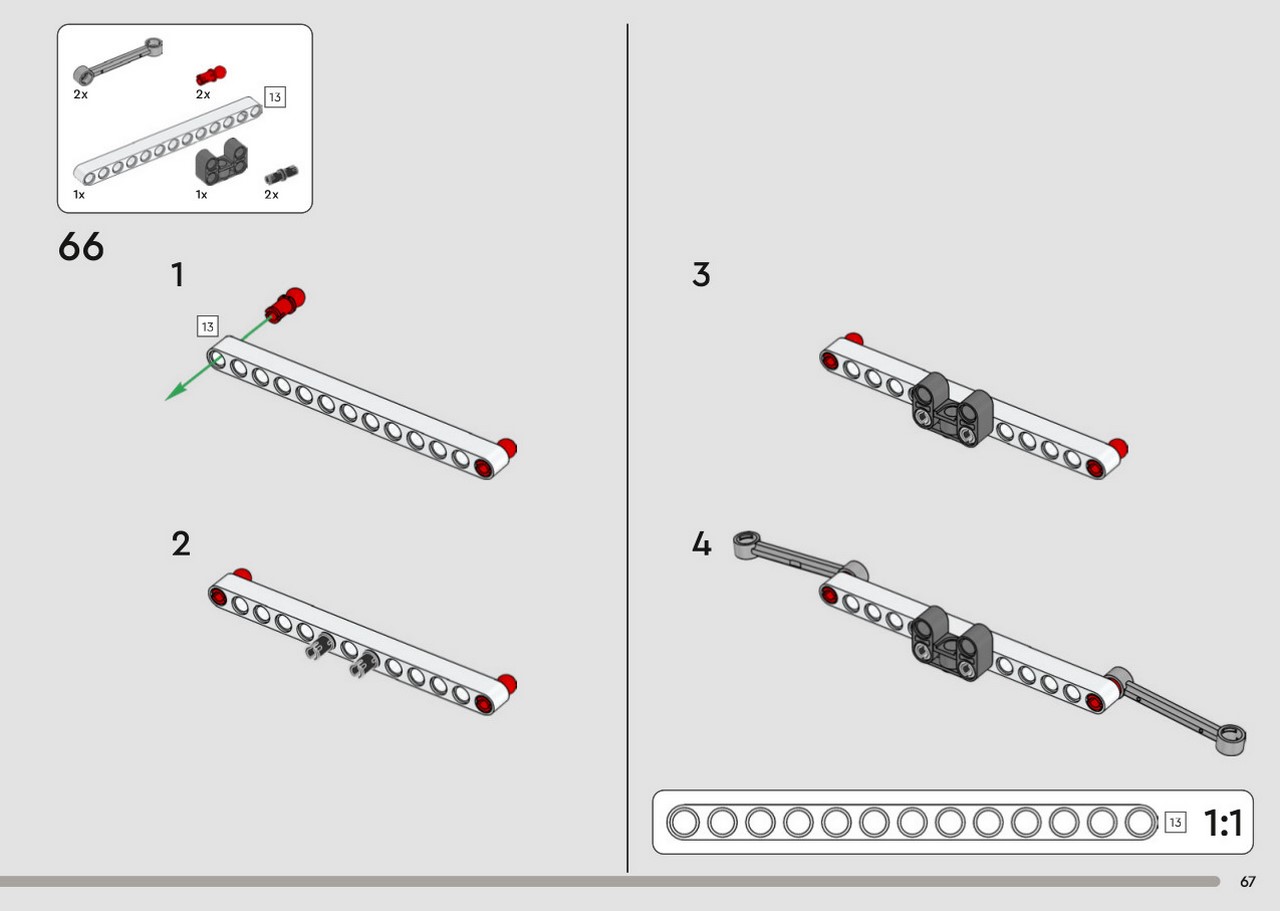 2x
2x
13
1x
1x
2x

66

1

13

2

3

4

13 1:1

67