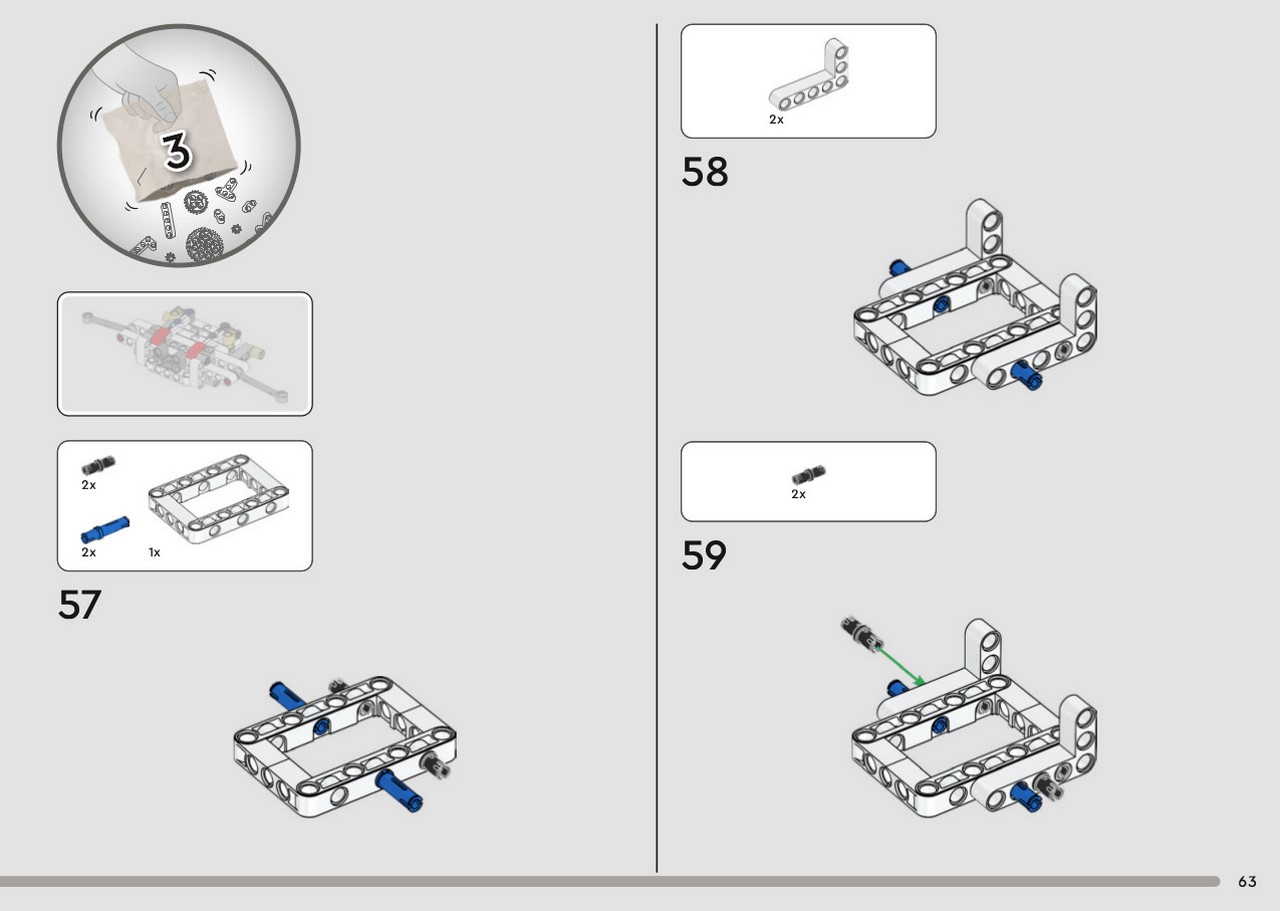 3

2x

2x

1x

57

2x

58

2x

59

63