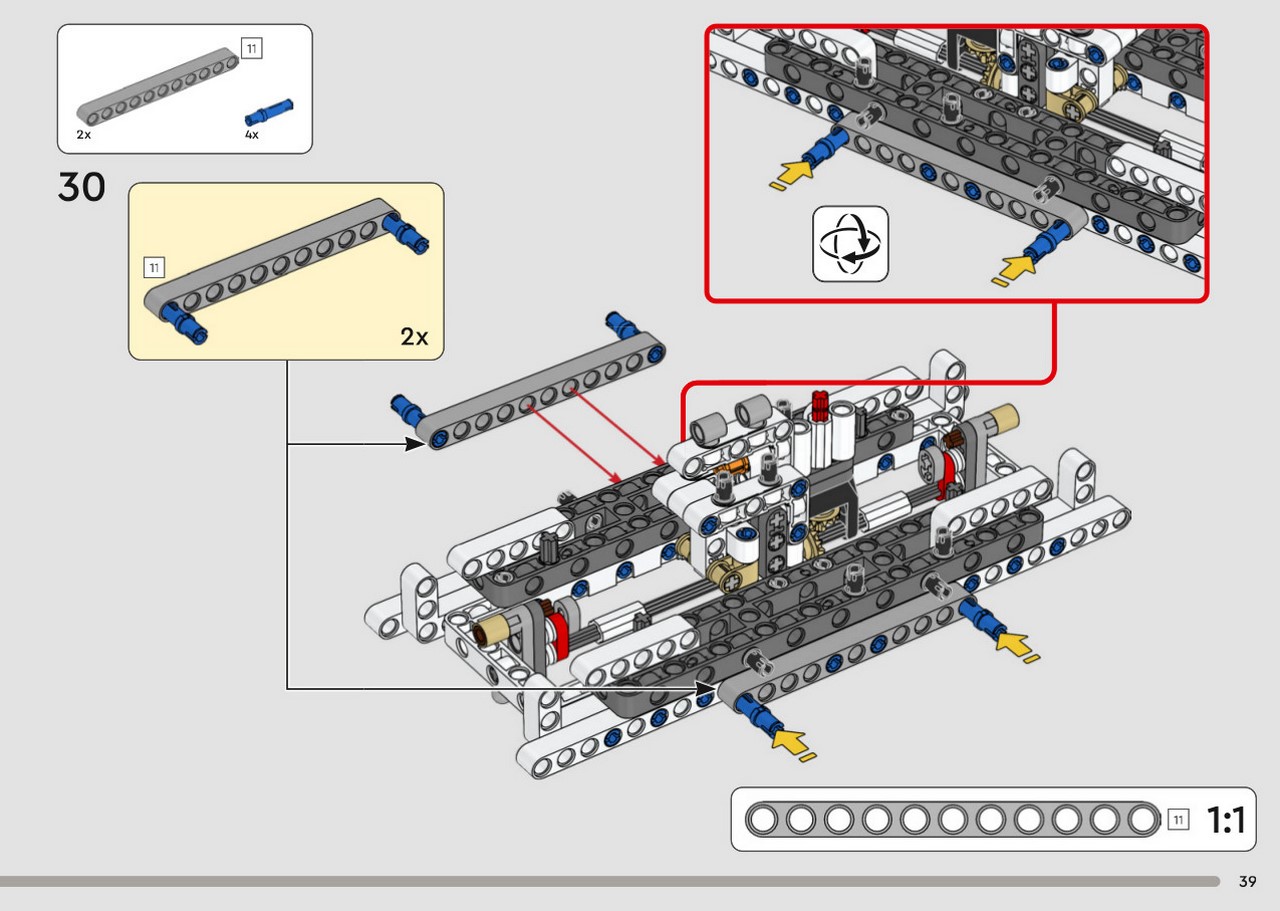 11
2x
4x

30

11

2x

11 1:1

39