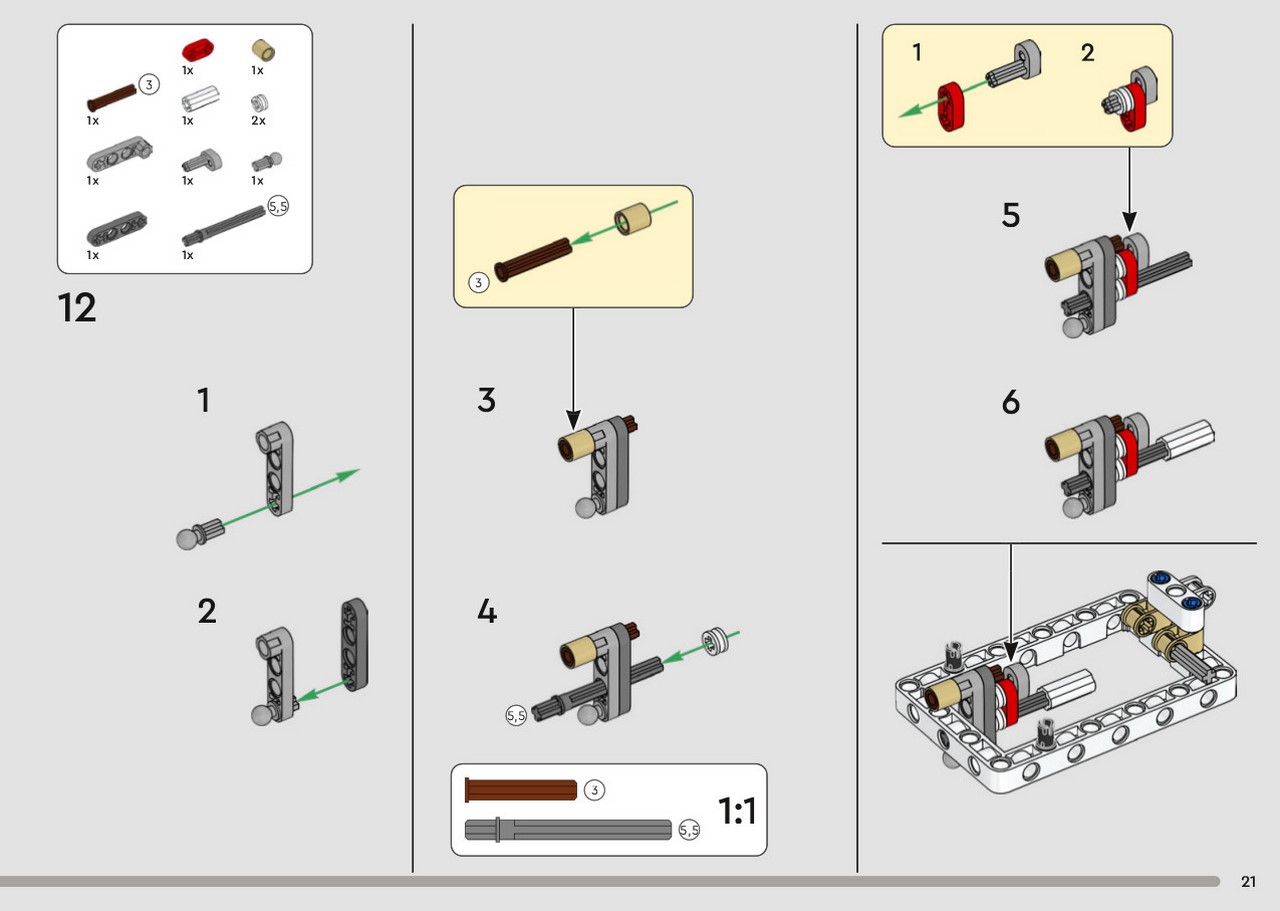 1x 1x
3
1x 1x 2x
1x 1x 1x
5,5
1x 1x

12

1

2

3

3

4

5,5

3

5,5

1:1

1 2

5

6

21