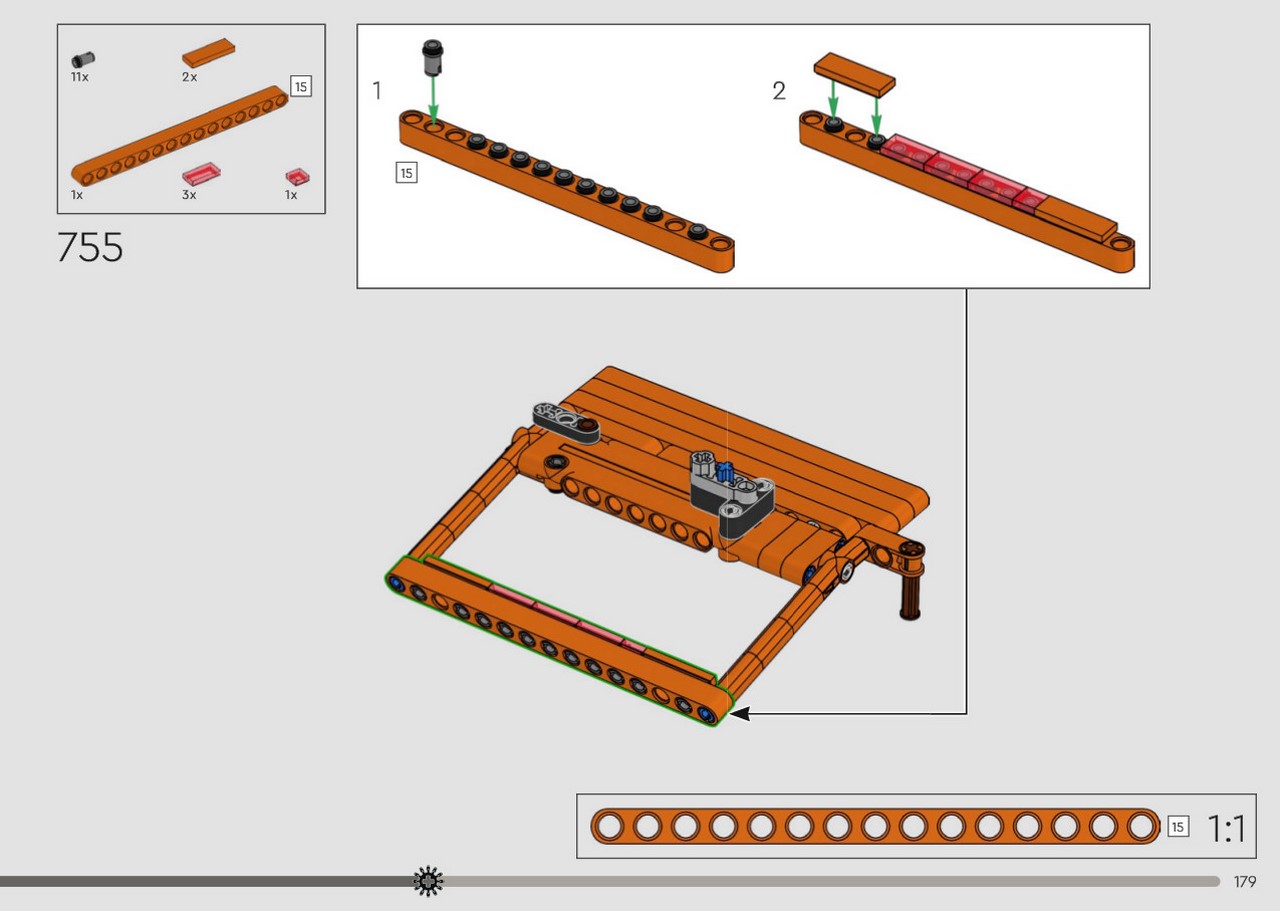 11x
2x
15
1x
3x
1x

755

1
15

2

15 1:1

179