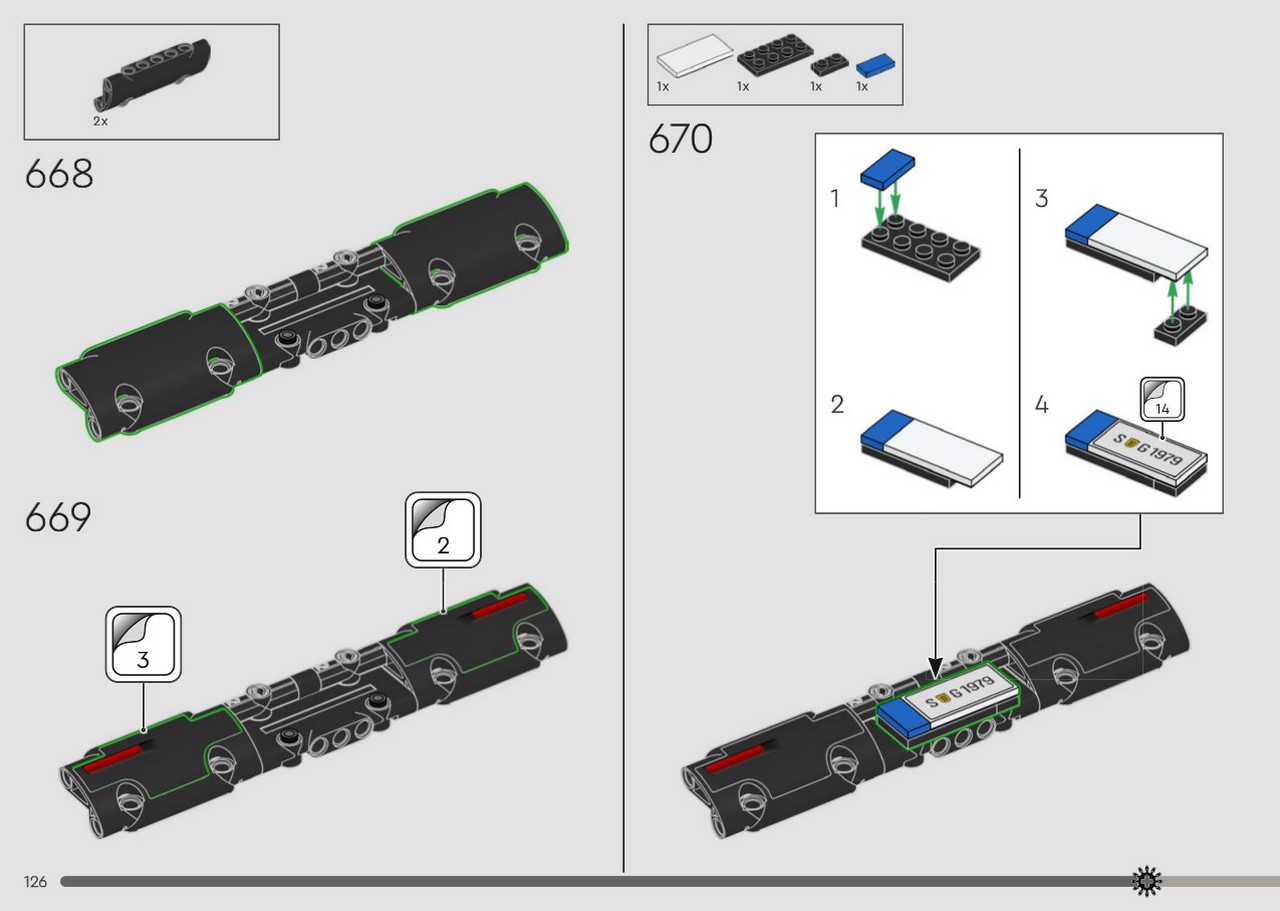 2x

668

669

2

3

1x 1x 1x 1x

670

1

2

3

4

14

S G 1979

S G 1979

126