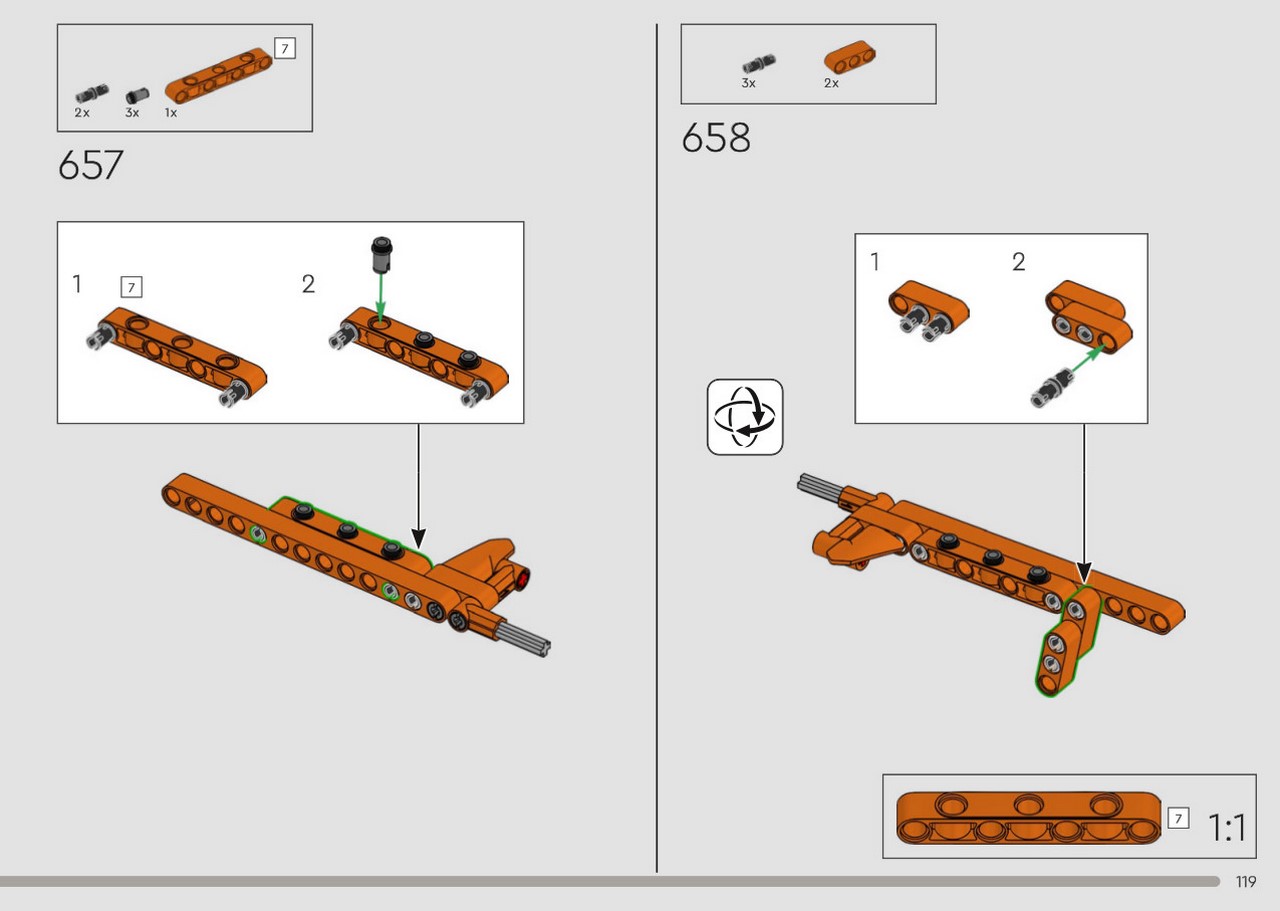 7
2x 3x 1x

657

1 7

2

3x 2x

658

1 2

7 1:1

119