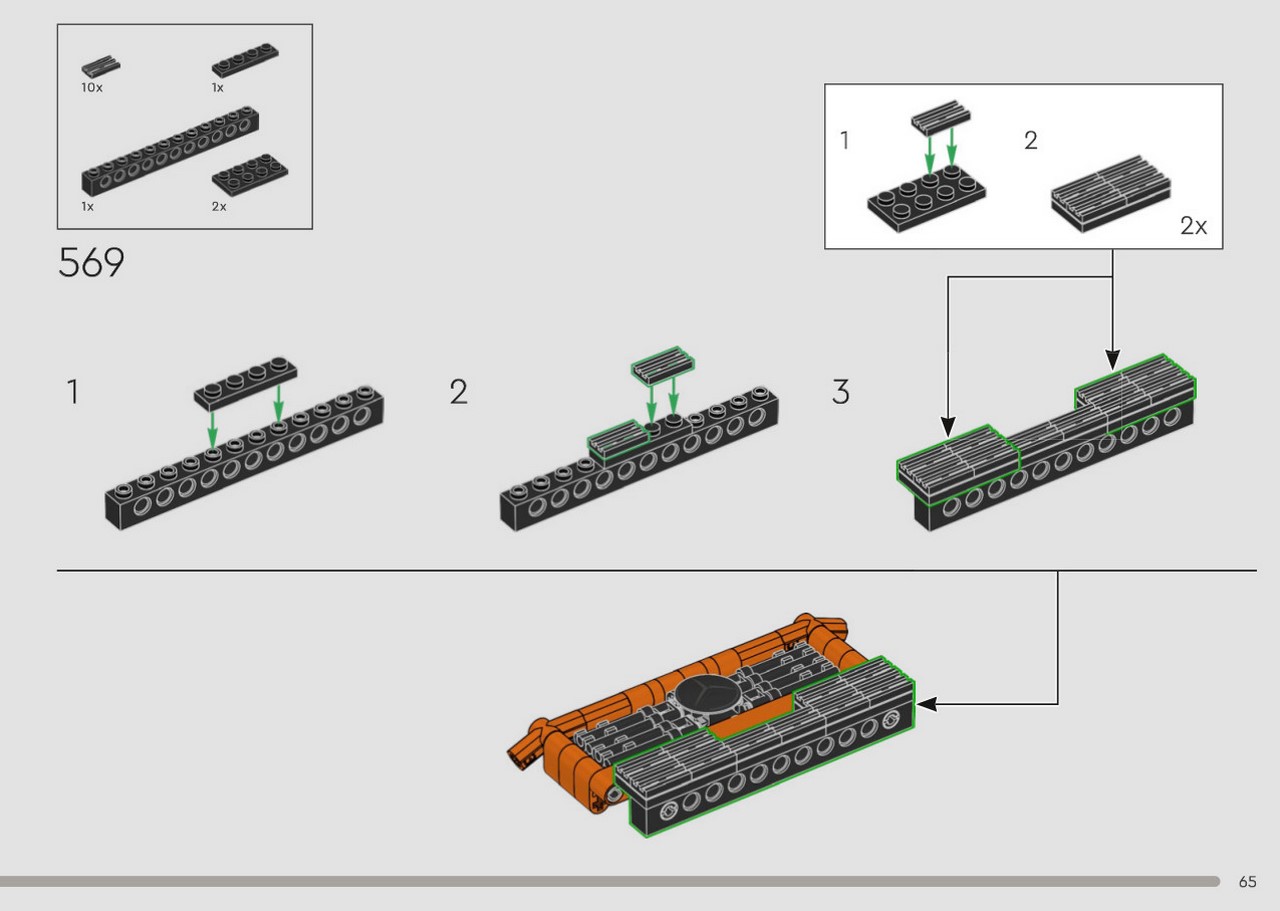 10x
1x
1x
2x

569

1
2
2x

1
2
3

65