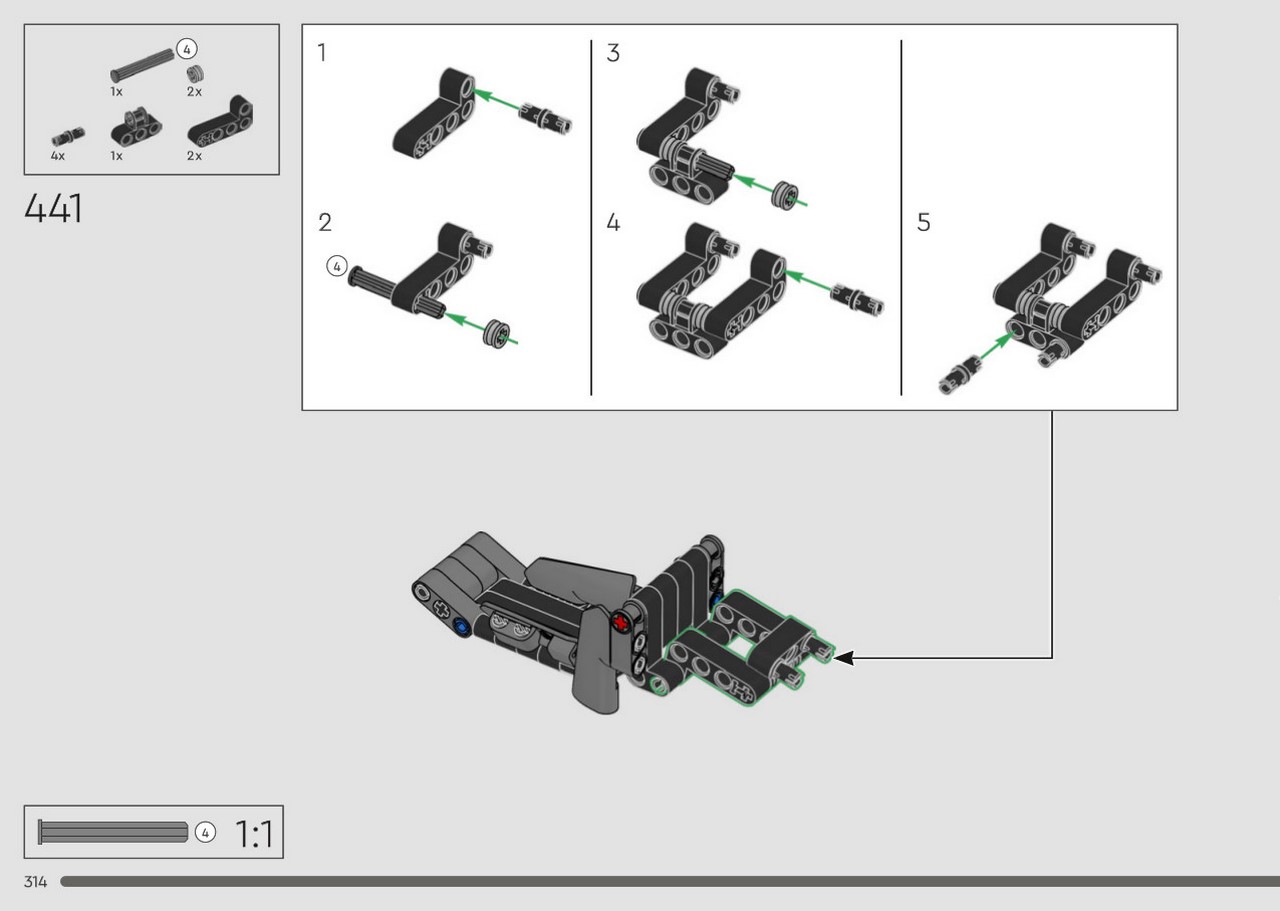 4
1x
2x
4x
1x
2x

441

1

2
4

3

4

5

4 1:1

314