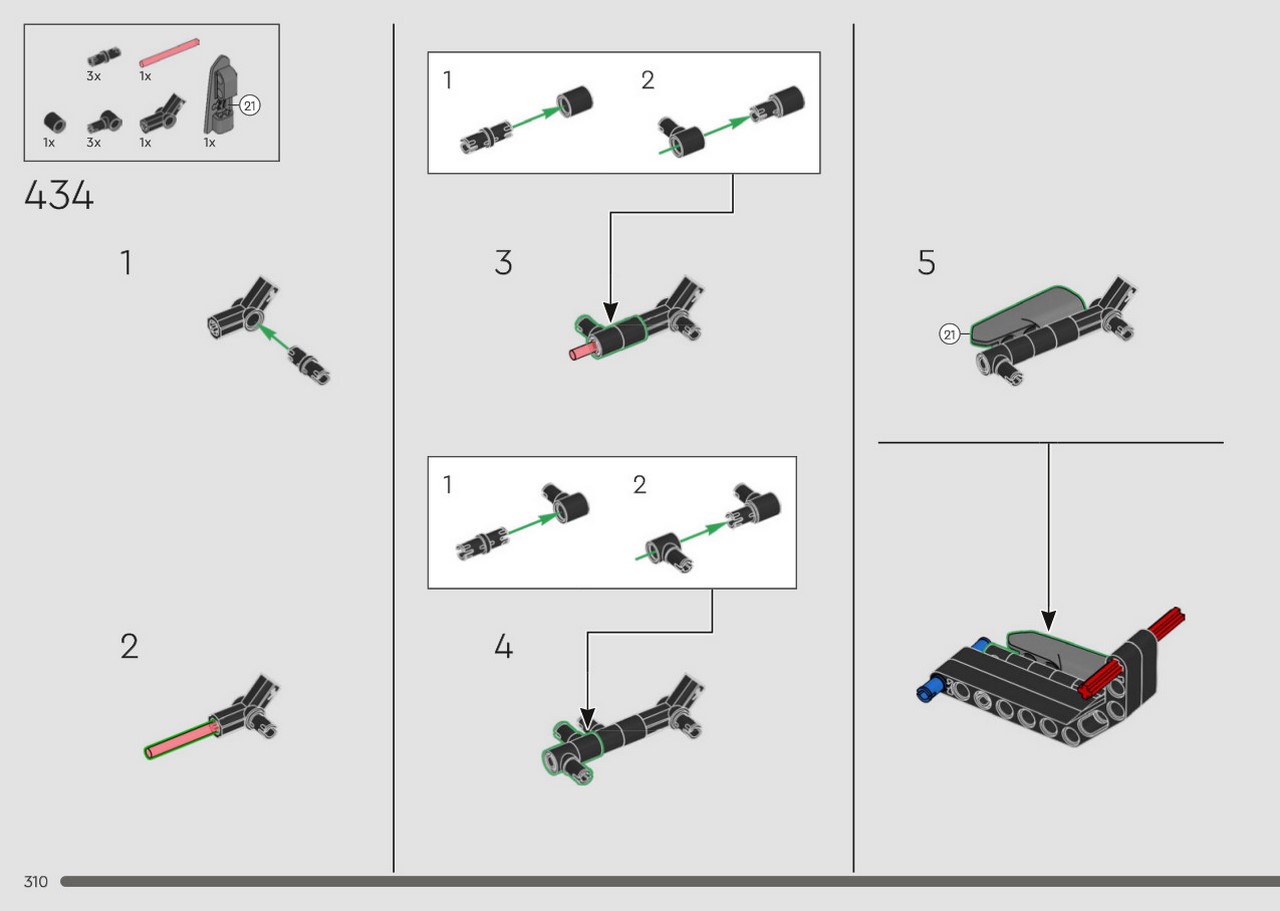 3x
1x
21
1x
3x
1x
1x

434

1

2

1
2

3

1
2

4

5

21

310