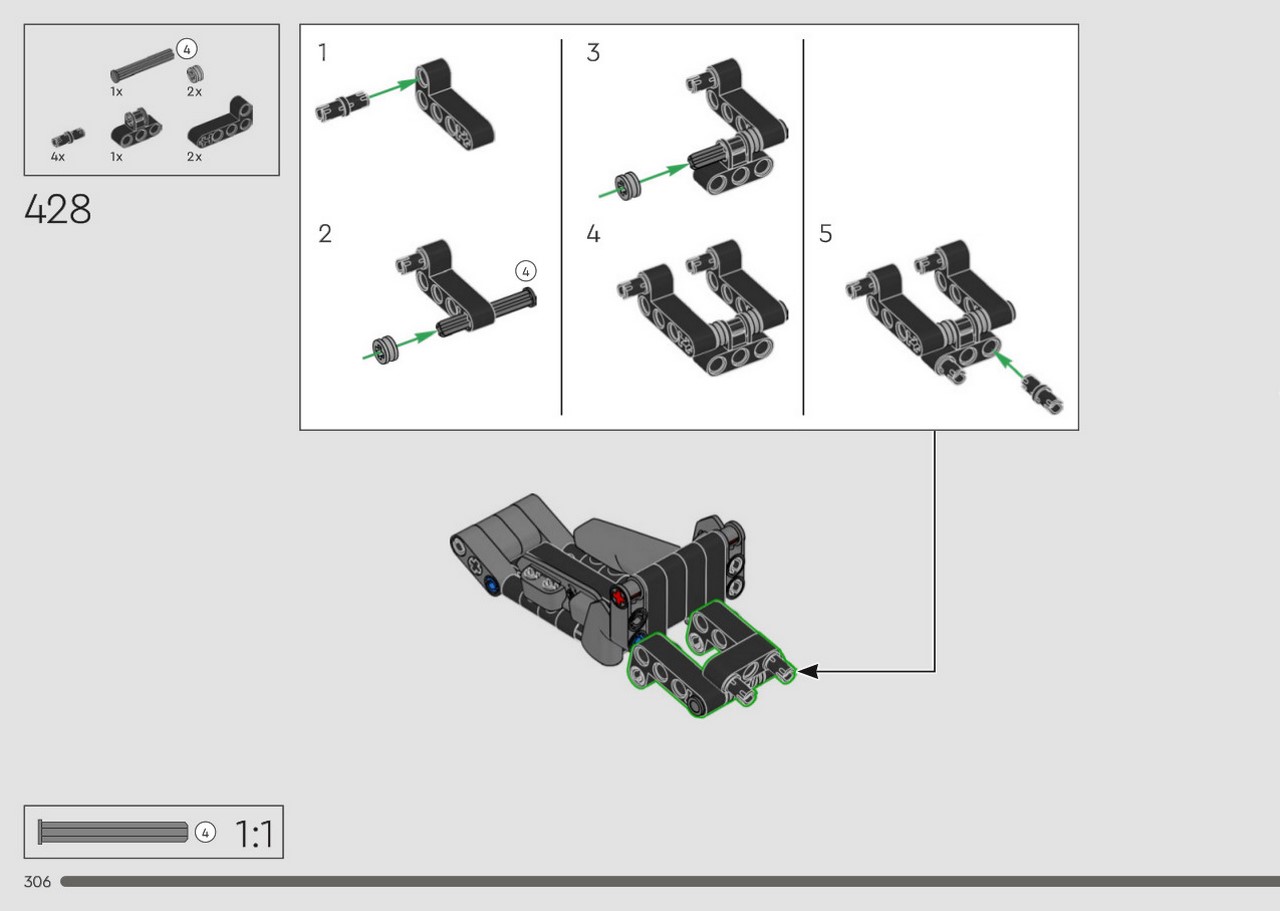 4
1x
2x
4x
1x
2x

428

1
2
4
3
4
5

4 1:1

306