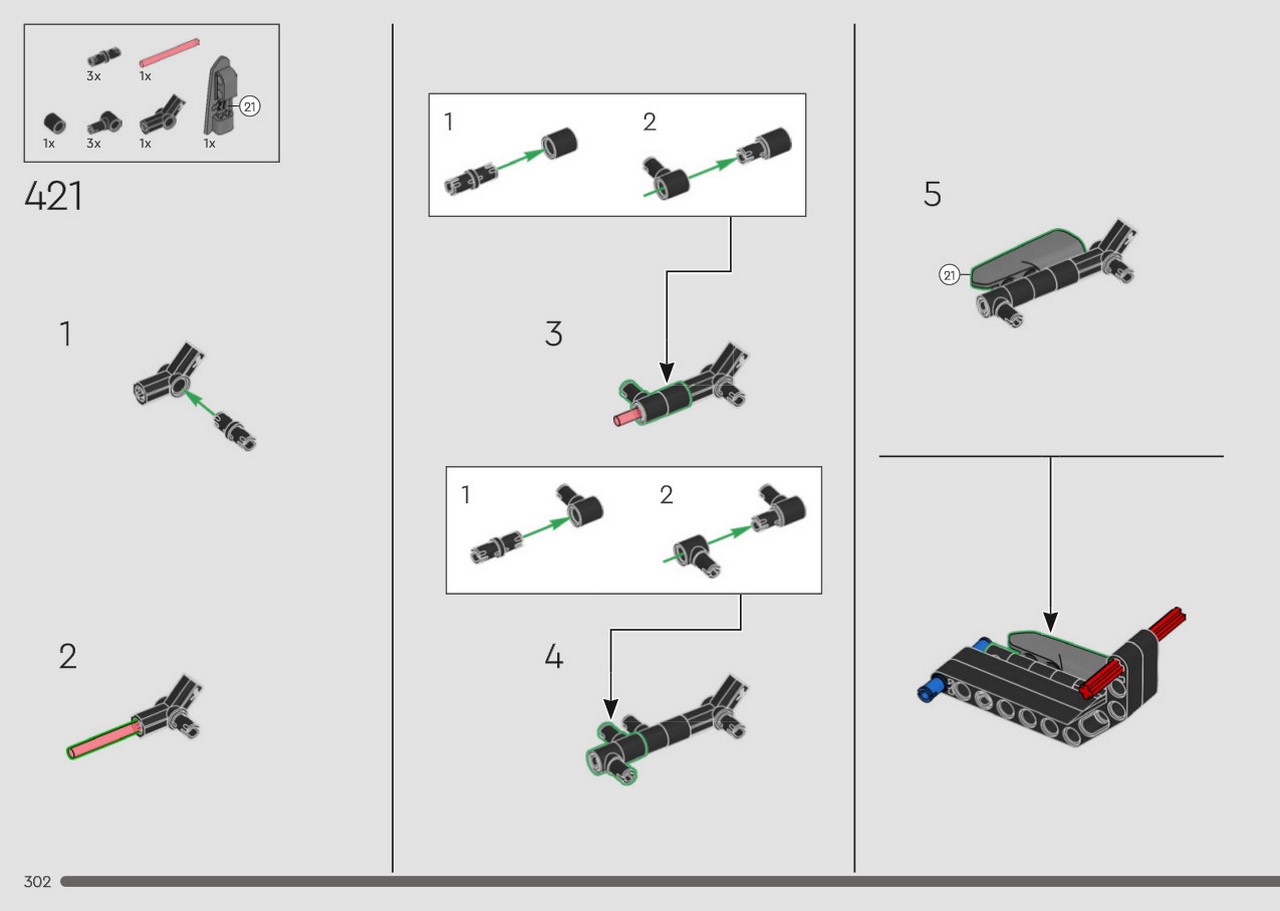 3x
1x
21
1x
3x
1x
1x

421

1

2

1
2

3

1
2

4

5
21

302